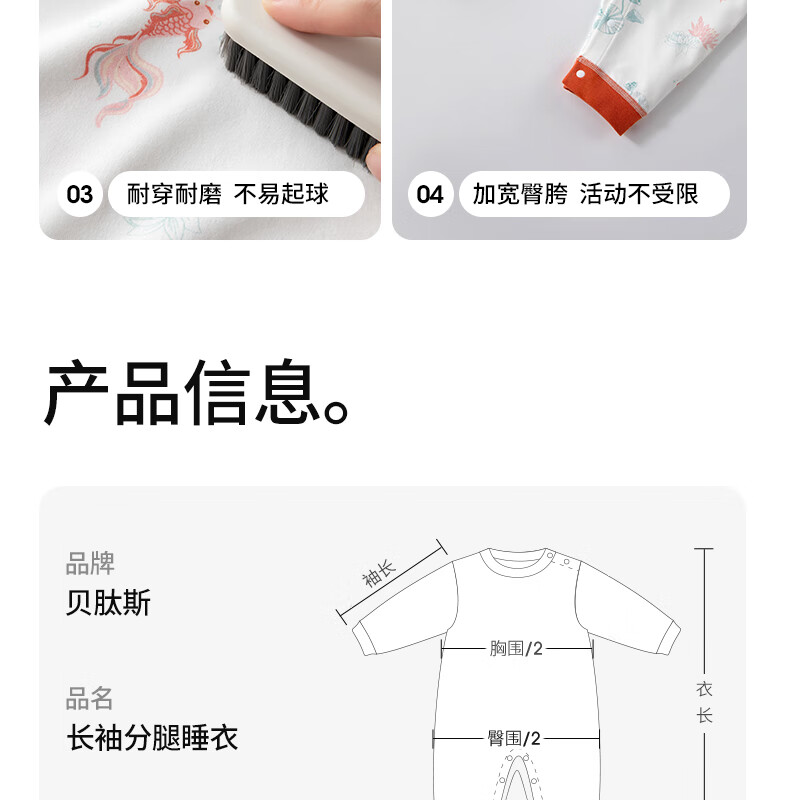 03 耐穿耐磨 不易起球

04 加宽臀胯 活动不受限

产品信息。

品牌
贝肽斯

品名
长袖分腿睡衣

袖长

胸围/2

臀围/2

衣长