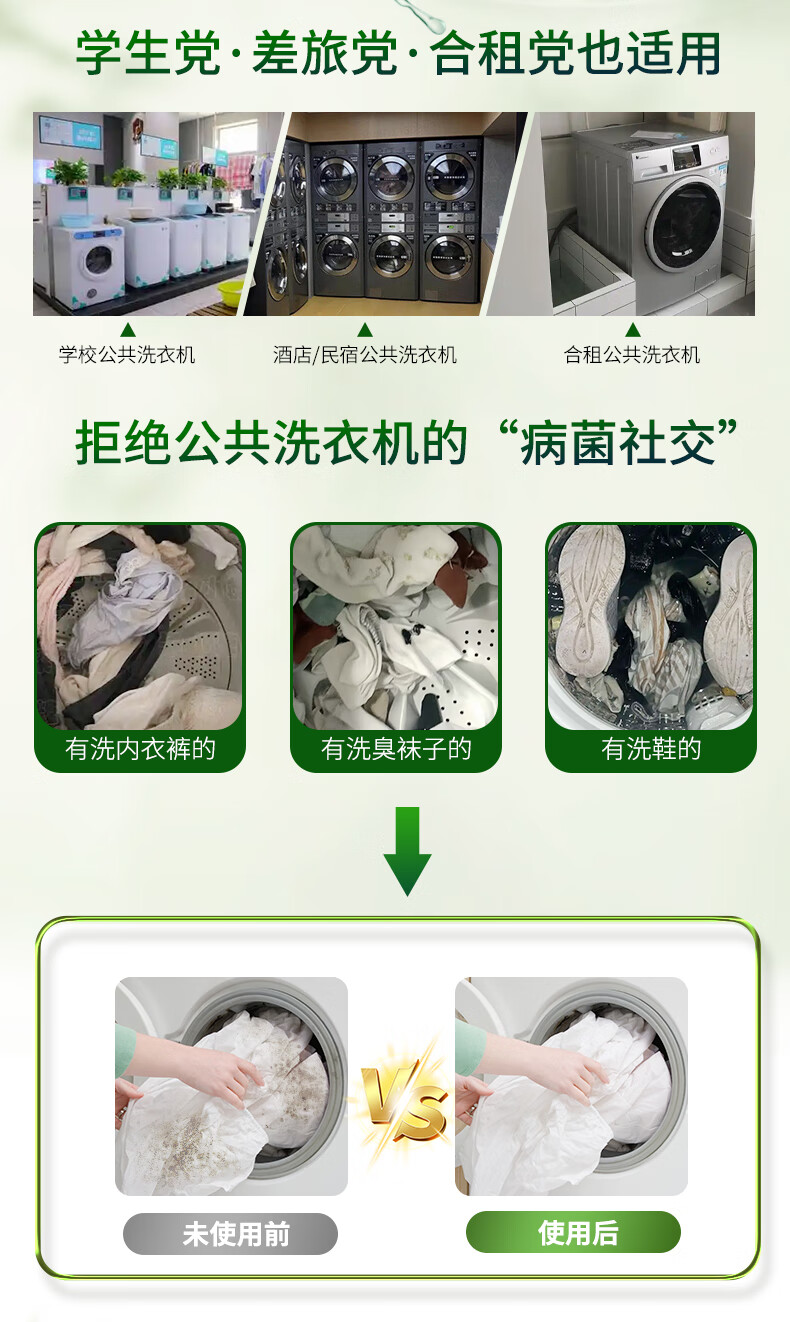 学生党·差旅党·合租党也适用

学校公共洗衣机

酒店/民宿公共洗衣机

合租公共洗衣机

拒绝公共洗衣机的“病菌社交”

有洗内衣裤的

有洗臭袜子的

有洗鞋的

VS

未使用前

使用后