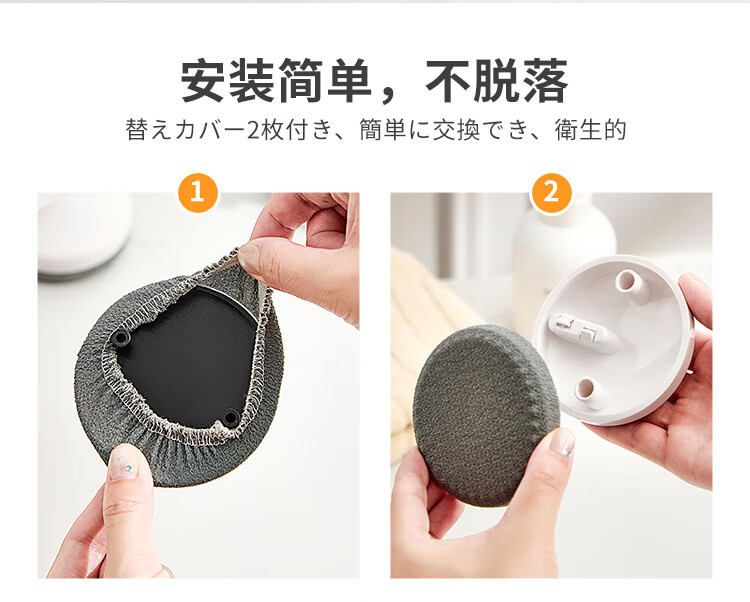 安装简单，不脱落

替えカバー2枚付き、簡単に交換でき、衛生的

1

2