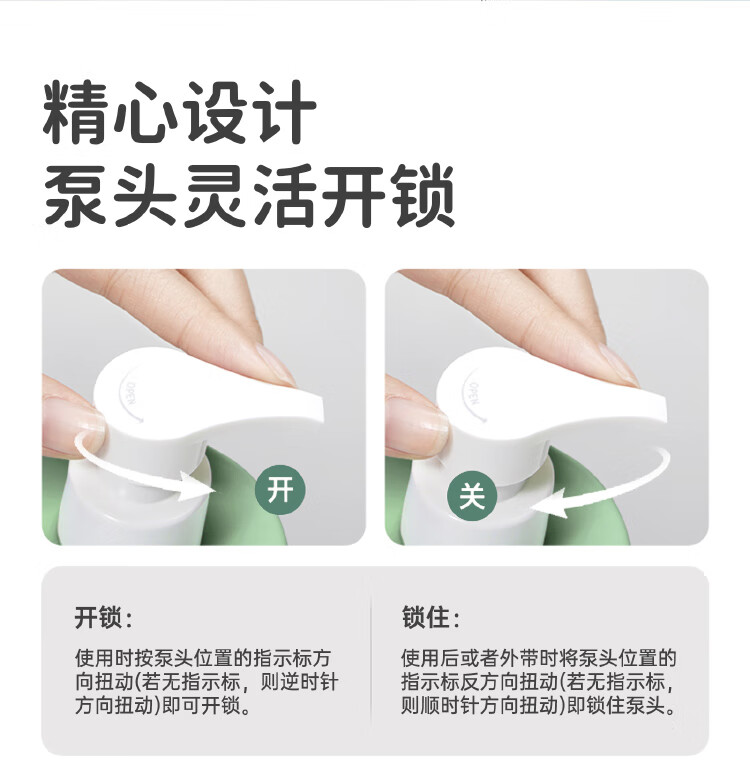 精心设计
泵头灵活开锁

OPEN
开

OPEN
关

开锁：

使用时按泵头位置的指示标方向扭动(若无指示标，则逆时针方向扭动)即可开锁。

锁住：

使用后或者外带时将泵头位置的指示标反方向扭动(若无指示标，则顺时针方向扭动)即锁住泵头。