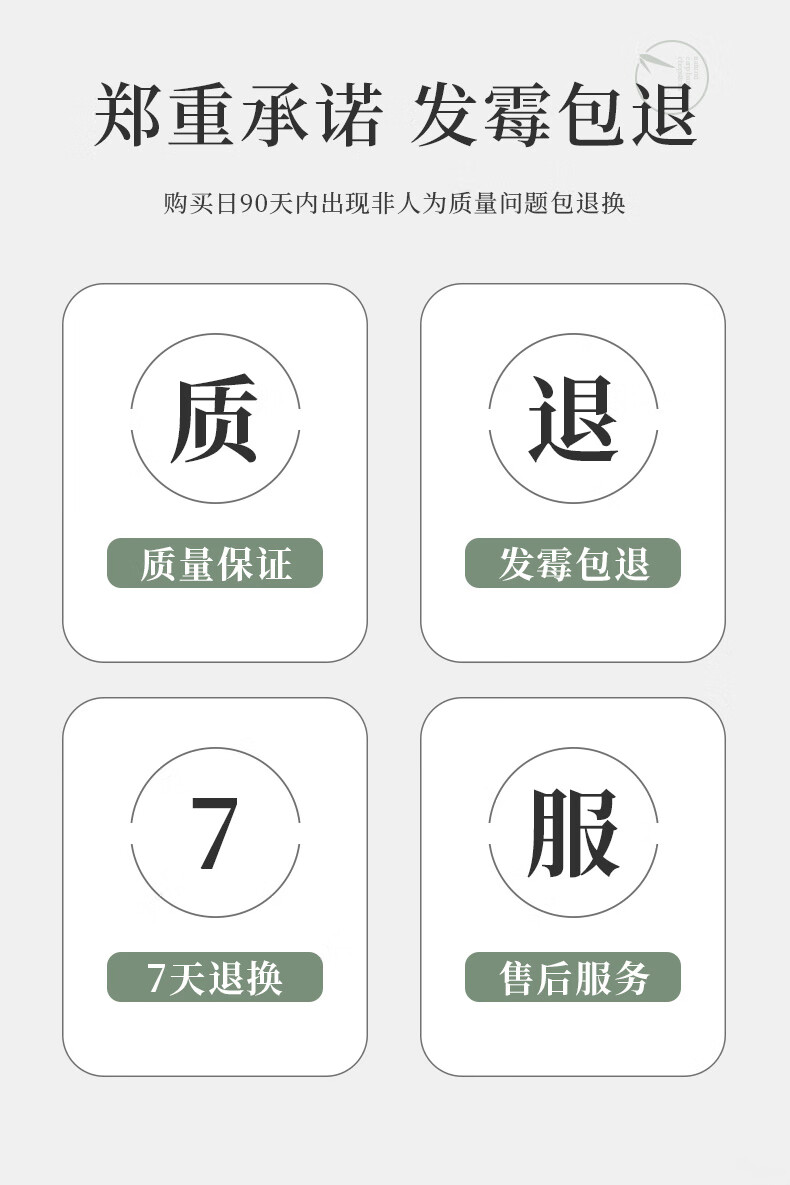 郑重承诺 发霉包退

购买日90天内出现非人为质量问题包退换

质

质量保证

退

发霉包退

7

7天退换

服

售后服务