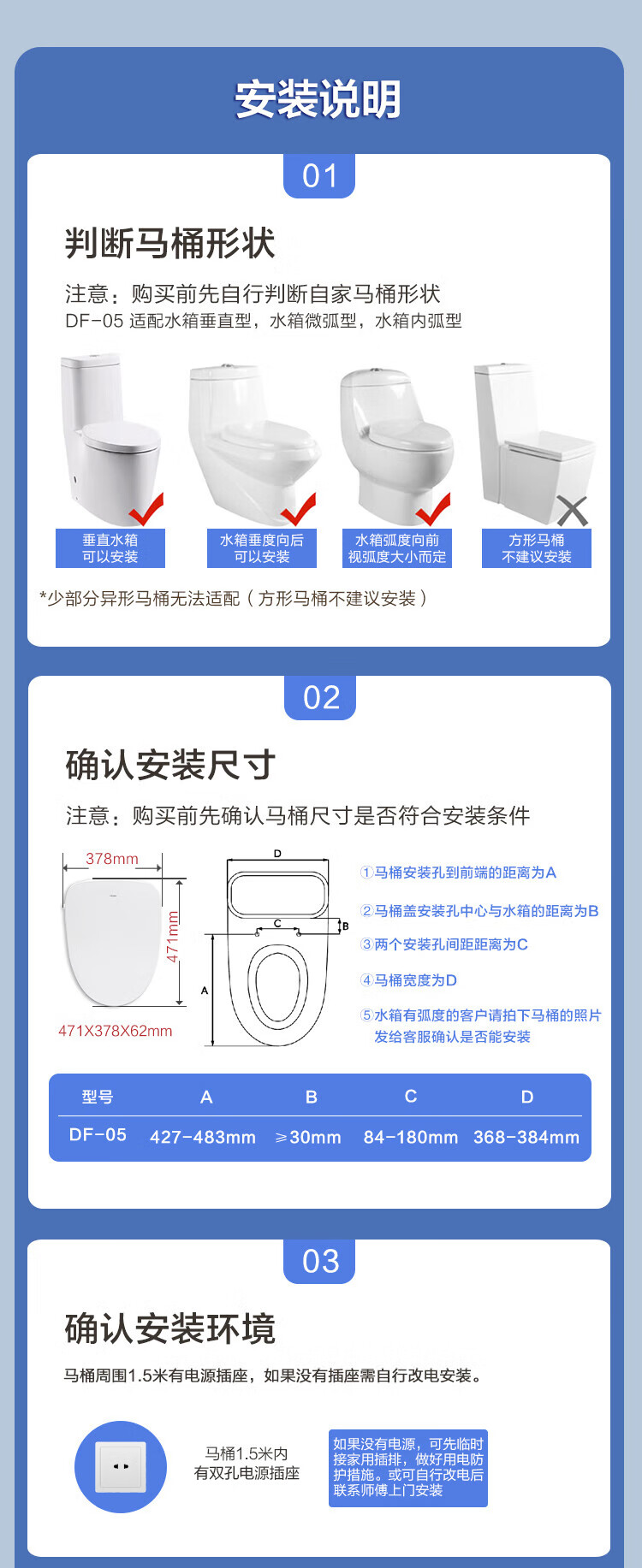 安装说明

01

判断马桶形状

注意：购买前先自行判断自家马桶形状
DF-05 适配水箱垂直型，水箱微弧型，水箱内弧型

垂直水箱
可以安装

水箱垂度向后
可以安装

水箱弧度向前
视弧度大小而定

方形马桶
不建议安装

*少部分异形马桶无法适配（方形马桶不建议安装）

02

确认安装尺寸

注意：购买前先确认马桶尺寸是否符合安装条件

378mm

471mm

471X378X62mm

D
C
B
A

①马桶安装孔到前端的距离为A
②马桶盖安装孔中心与水箱的距离为B
③两个安装孔间距距离为C
④马桶宽度为D
⑤水箱有弧度的客户请拍下马桶的照片发给客服确认是否能安装

| 型号 | A | B | C | D |
|---|---|---|---|---|
| DF-05 | 427-483mm | ≥30mm | 84-180mm | 368-384mm |

03

确认安装环境

马桶周围1.5米有电源插座，如果没有插座需自行改电安装。

马桶1.5米内
有双孔电源插座

如果没有电源，可先临时接家用插排，做好用电防护措施。或可自行改电后联系师傅上门安装