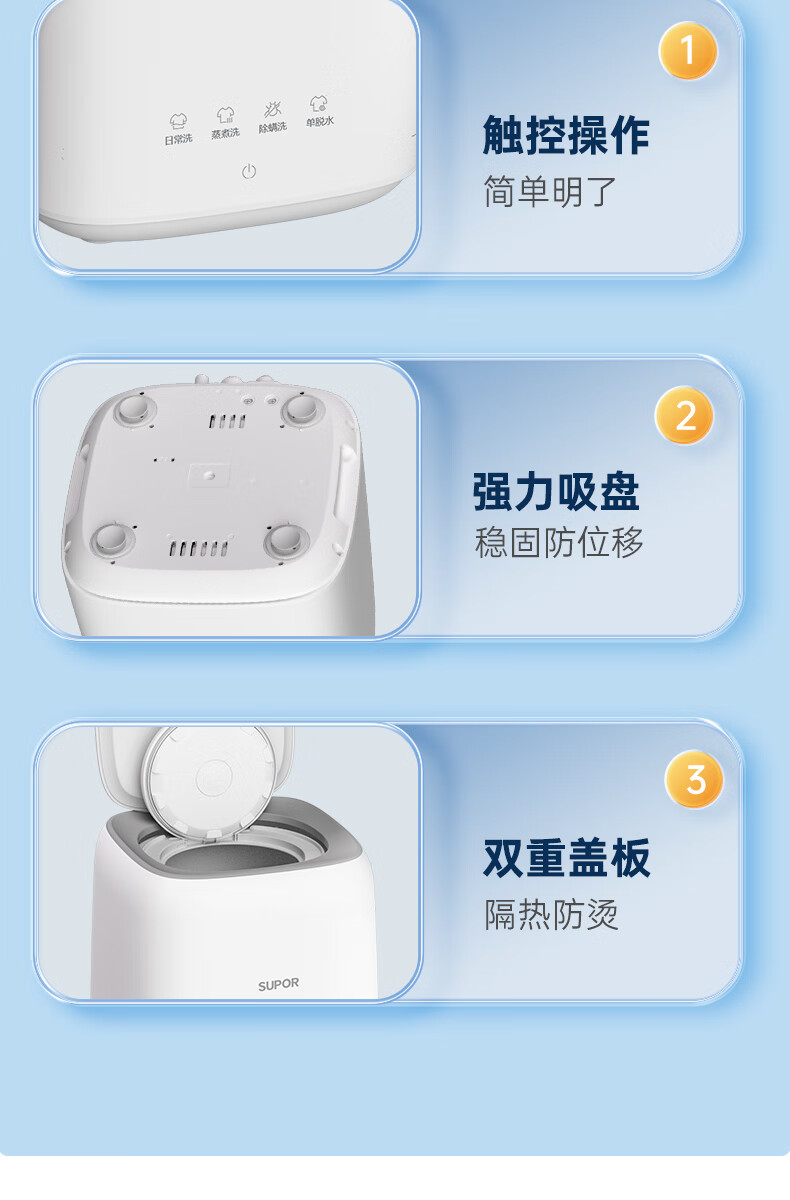 日常洗 蒸煮洗 除螨洗 单脱水

1

触控操作
简单明了

2

强力吸盘
稳固防位移

3

双重盖板
隔热防烫

SUPOR