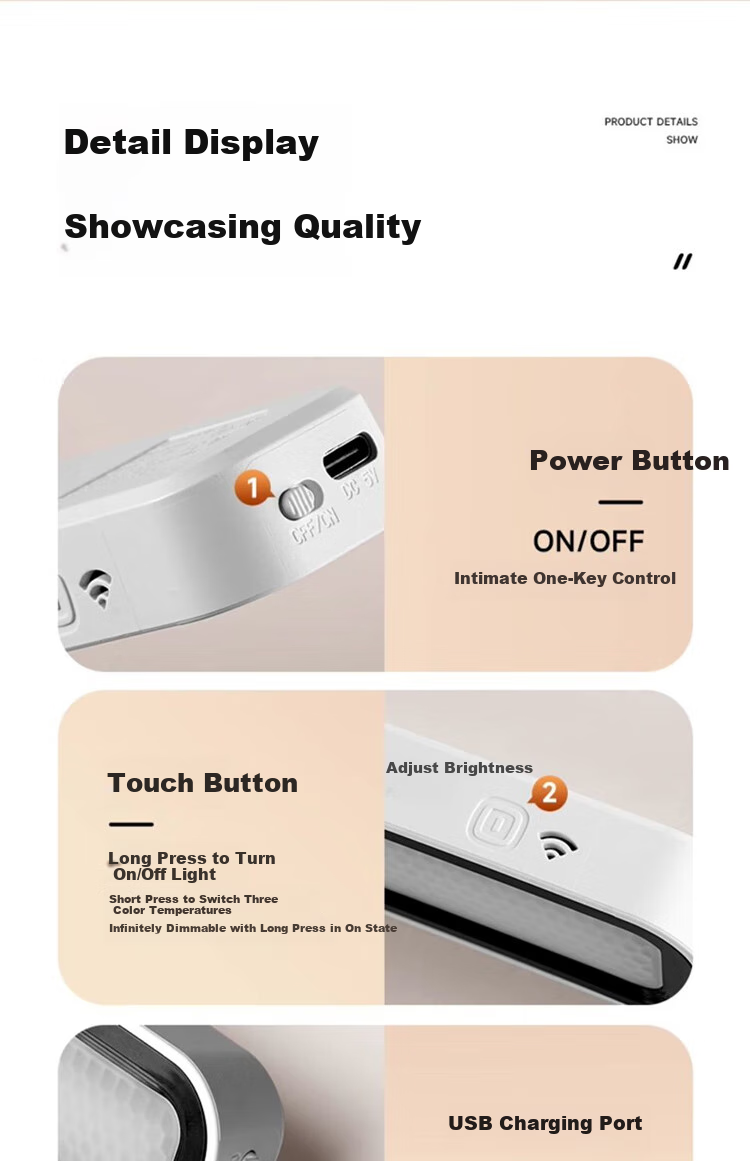 Detail Display

Showcasing Quality

PRODUCT DETAILS
SHOW

//

1

OFF/ON

DC 5V

Power Button

ON/OFF

Intimate One-Key Control

Touch Button

Long Press to Turn On/Off Light

Short Press to Switch Three Color Temperatures

Infinitely Dimmable with Long Press in On State

Adjust Brightness

2

USB Charging Port