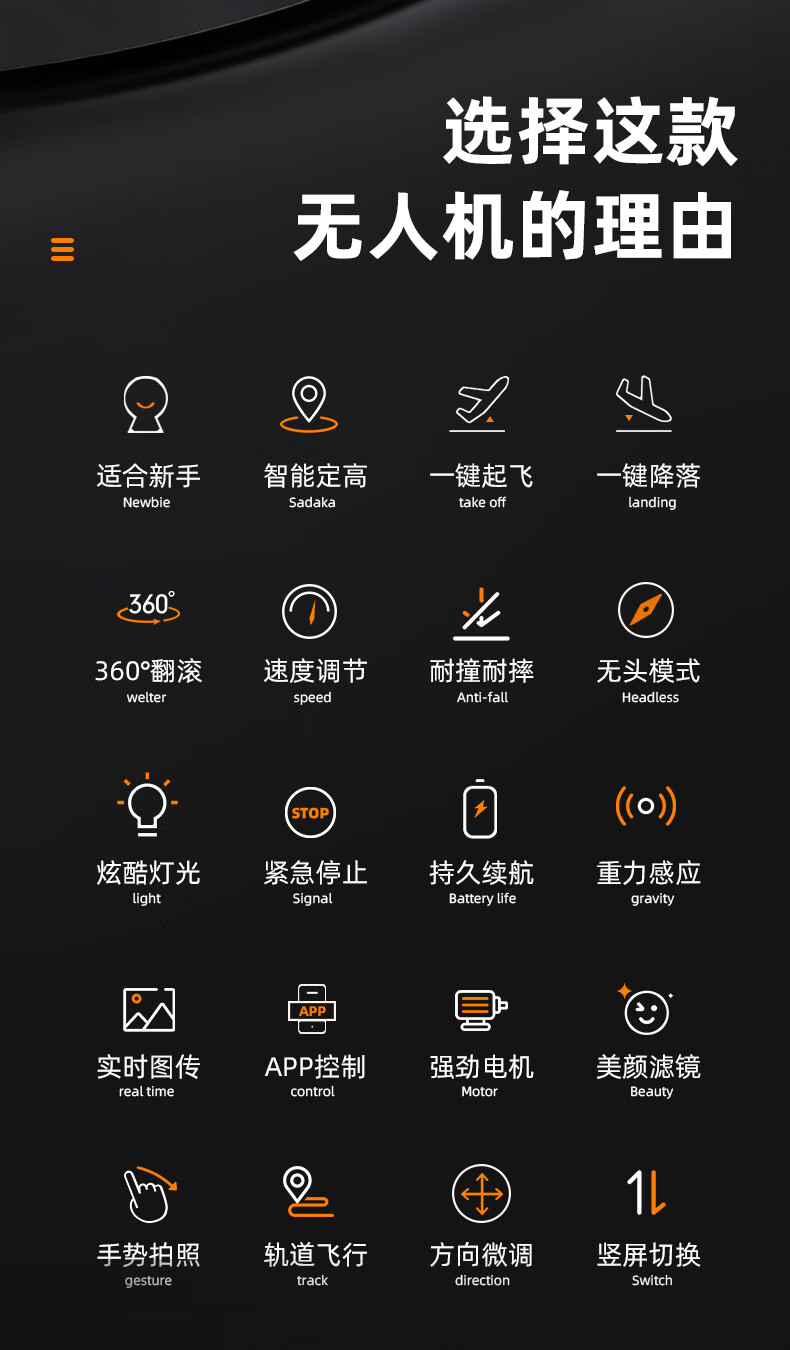 选择这款
无人机的理由

适合新手
Newbie

智能定高
Sadaka

一键起飞
take off

一键降落
landing

360°
360°翻滚
welter

速度调节
speed

耐撞耐摔
Anti-fall

无头模式
Headless

炫酷灯光
light

STOP
紧急停止
Signal

持久续航
Battery life

重力感应
gravity

实时图传
real time

APP
APP控制
control

强劲电机
Motor

美颜滤镜
Beauty

手势拍照
gesture

轨道飞行
track

方向微调
direction

竖屏切换
Switch