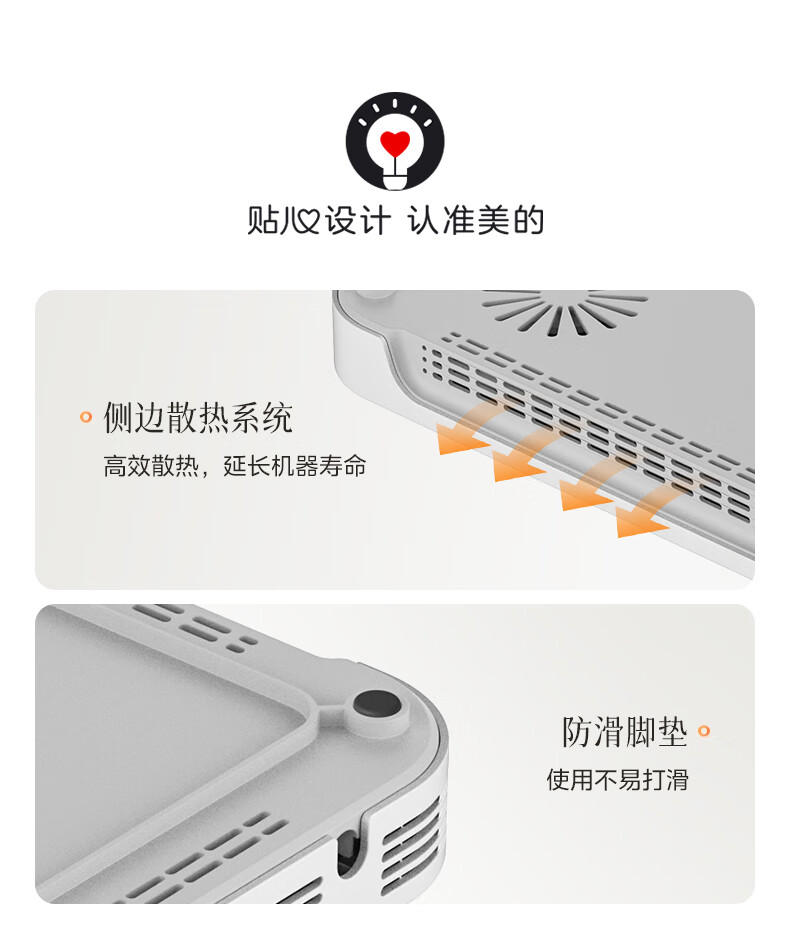 贴心设计 认准美的

侧边散热系统
高效散热，延长机器寿命

防滑脚垫
使用不易打滑