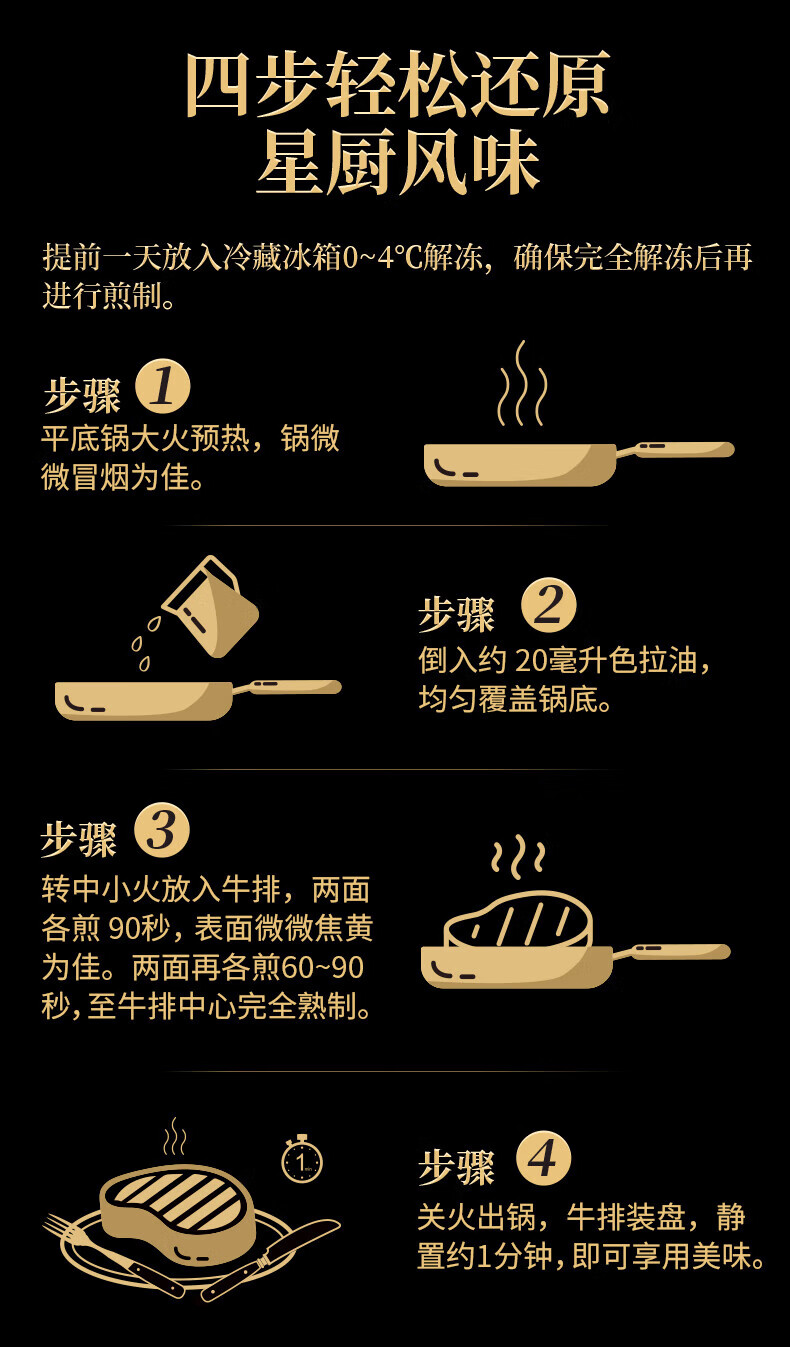 四步轻松还原
星厨风味

提前一天放入冷藏冰箱0~4℃解冻，确保完全解冻后再进行煎制。

步骤 1
平底锅大火预热，锅微微冒烟为佳。

步骤 2
倒入约 20毫升色拉油，均匀覆盖锅底。

步骤 3
转中小火放入牛排，两面各煎 90秒，表面微微焦黄为佳。两面再各煎60~90秒，至牛排中心完全熟制。

1

步骤 4
关火出锅，牛排装盘，静置约1分钟，即可享用美味。