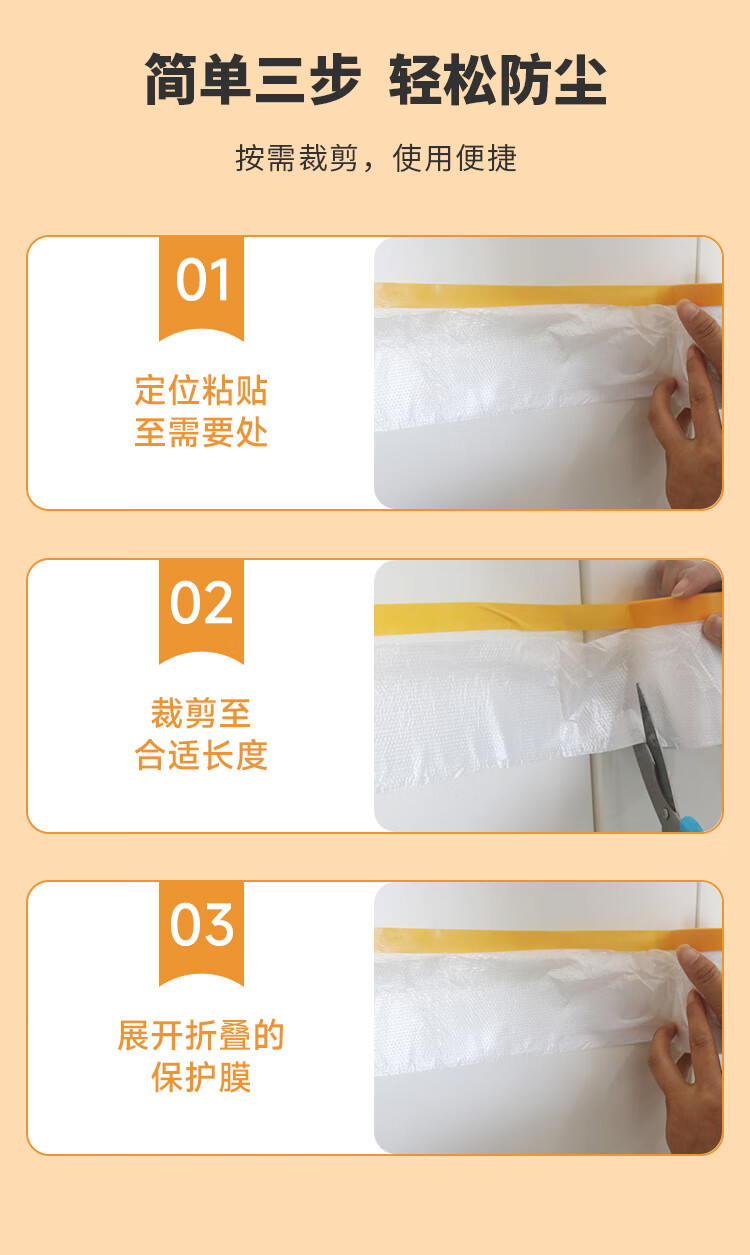 简单三步 轻松防尘

按需裁剪，使用便捷

01

定位粘贴
至需要处

02

裁剪至
合适长度

03

展开折叠的
保护膜