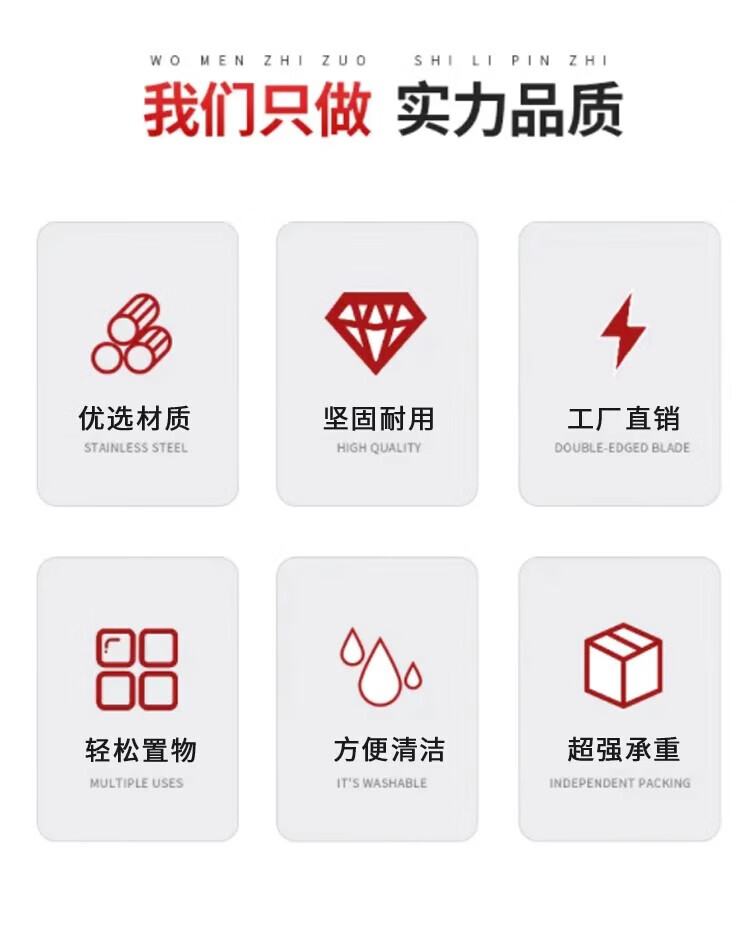 WO MEN ZHI ZUO SHI LI PIN ZHI

我们只做 实力品质

优选材质
STAINLESS STEEL

坚固耐用
HIGH QUALITY

工厂直销
DOUBLE-EDGED BLADE

轻松置物
MULTIPLE USES

方便清洁
IT'S WASHABLE

超强承重
INDEPENDENT PACKING