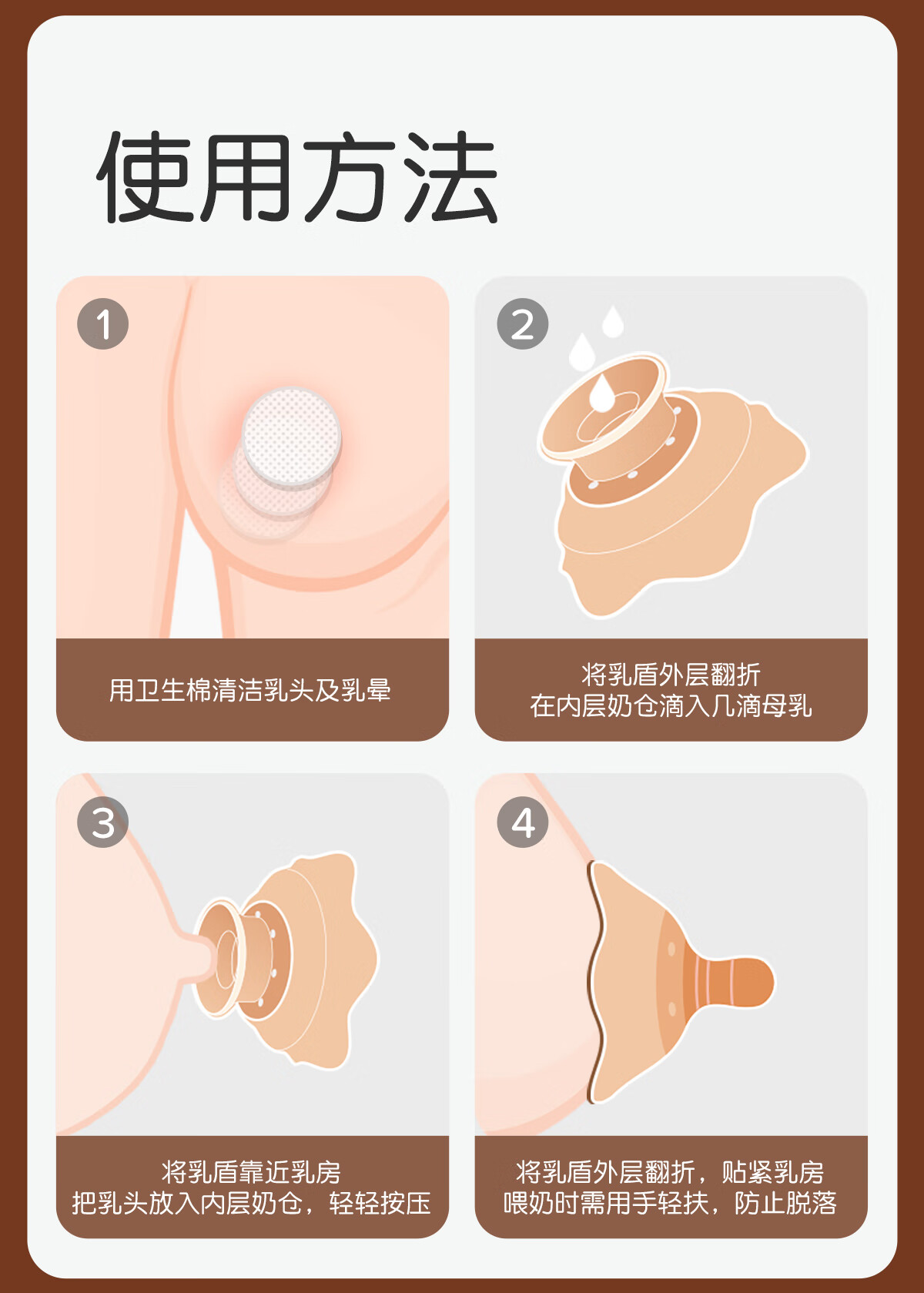 使用方法

1
用卫生棉清洁乳头及乳晕

2
将乳盾外层翻折
在内层奶仓滴入几滴母乳

3
将乳盾靠近乳房
把乳头放入内层奶仓，轻轻按压

4
将乳盾外层翻折，贴紧乳房
喂奶时需用手轻扶，防止脱落