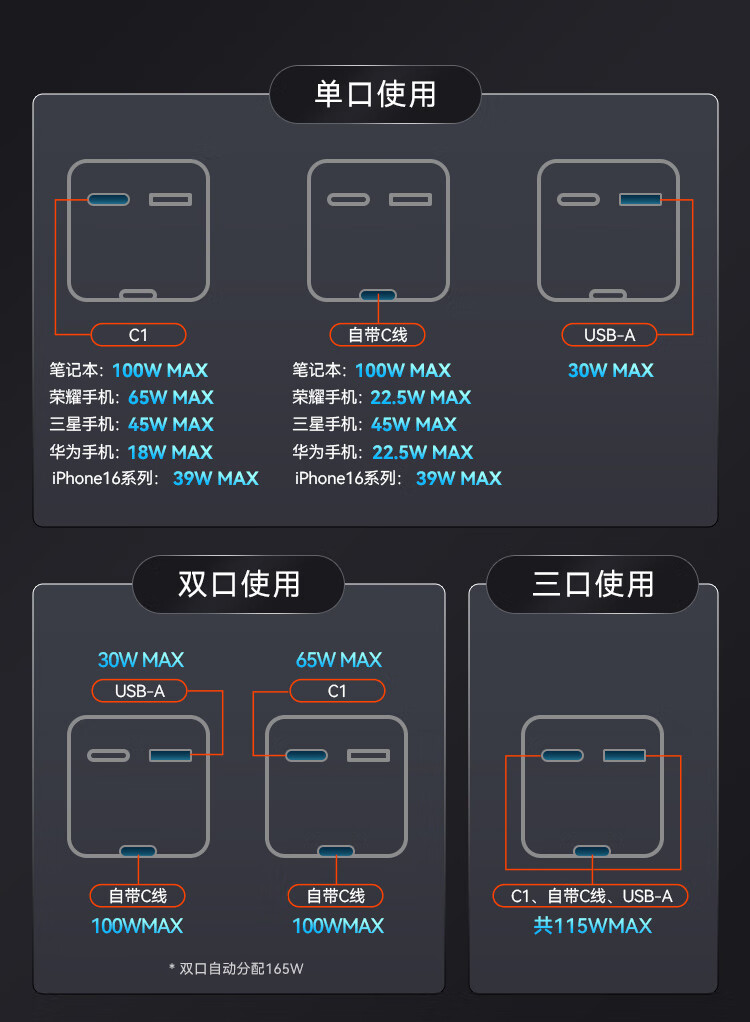 单口使用

C1

笔记本：100W MAX
荣耀手机：65W MAX
三星手机：45W MAX
华为手机：18W MAX
iPhone16系列：39W MAX

自带C线

笔记本：100W MAX
荣耀手机：22.5W MAX
三星手机：45W MAX
华为手机：22.5W MAX
iPhone16系列：39W MAX

USB-A

30W MAX

双口使用

30W MAX
USB-A
自带C线
100WMAX

65W MAX
C1
自带C线
100WMAX

* 双口自动分配165W

三口使用

C1、自带C线、USB-A
共115WMAX