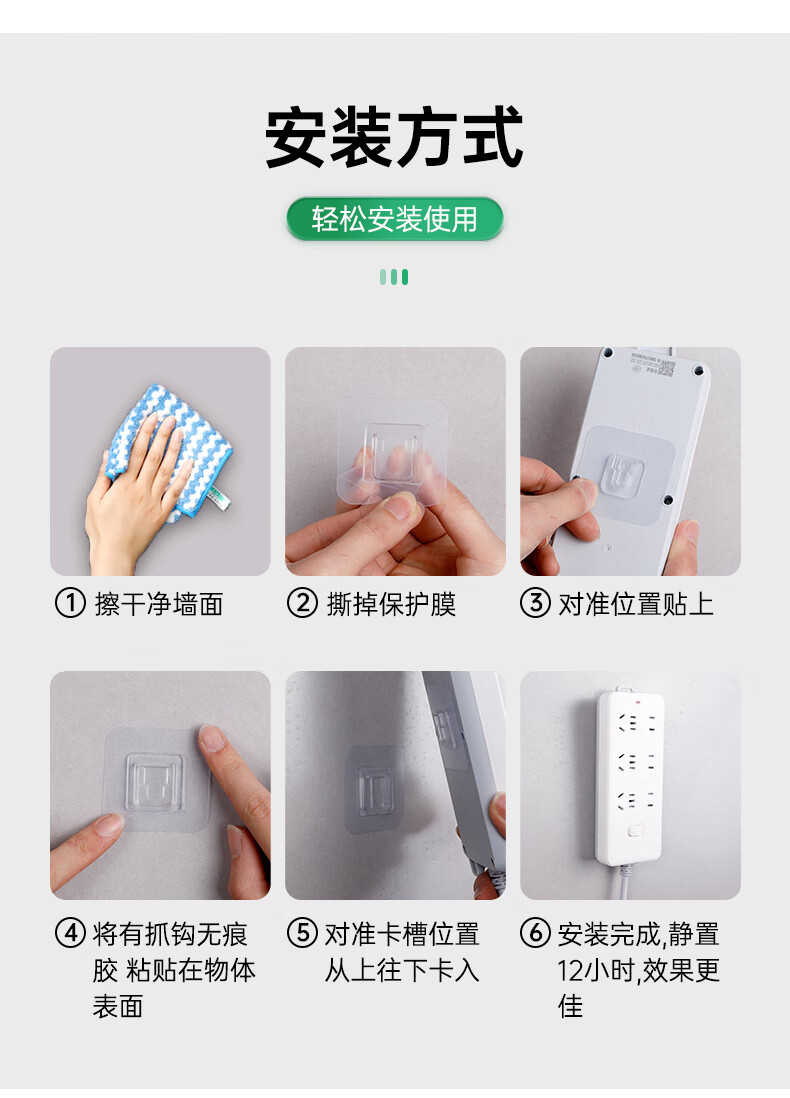 安装方式

轻松安装使用

① 擦干净墙面

② 撕掉保护膜

③ 对准位置贴上

④ 将有抓钩无痕胶 粘贴在物体表面

⑤ 对准卡槽位置从上往下卡入

⑥ 安装完成,静置12小时,效果更佳