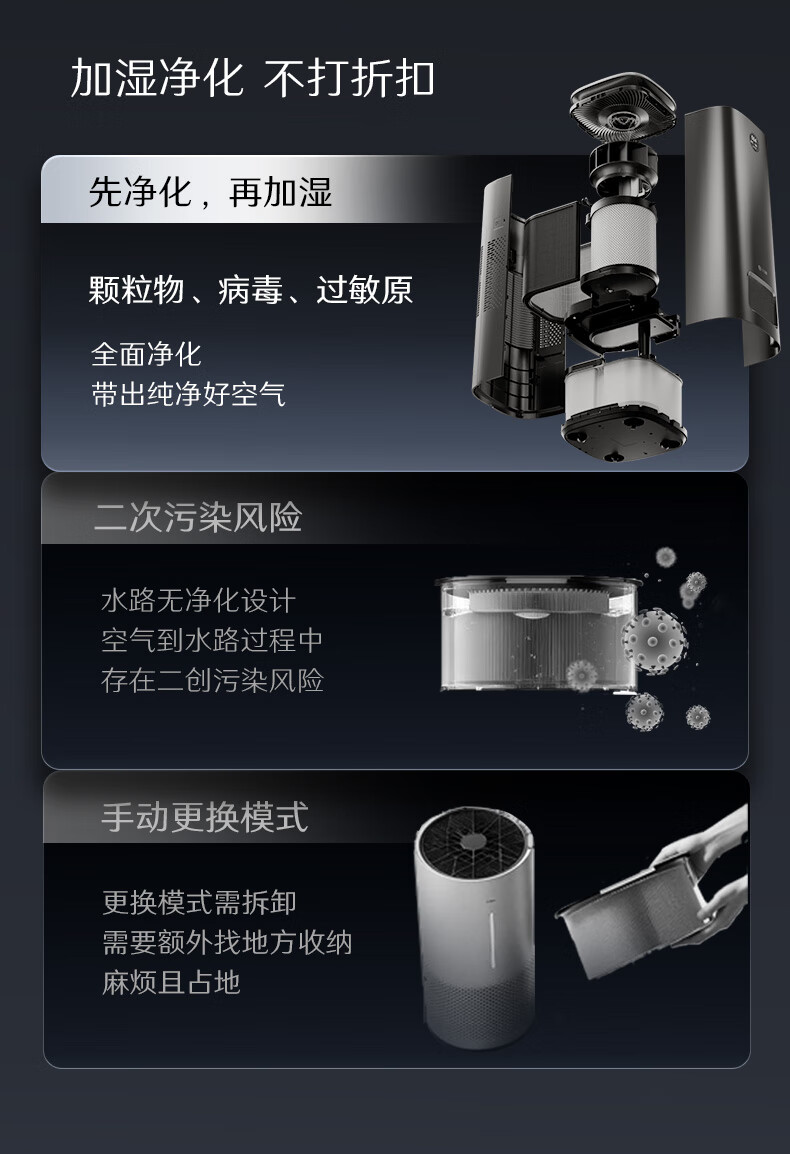 加湿净化 不打折扣

先净化，再加湿

颗粒物、病毒、过敏原

全面净化
带出纯净好空气

二次污染风险

水路无净化设计
空气到水路过程中
存在二创污染风险

手动更换模式

更换模式需拆卸
需要额外找地方收纳
麻烦且占地