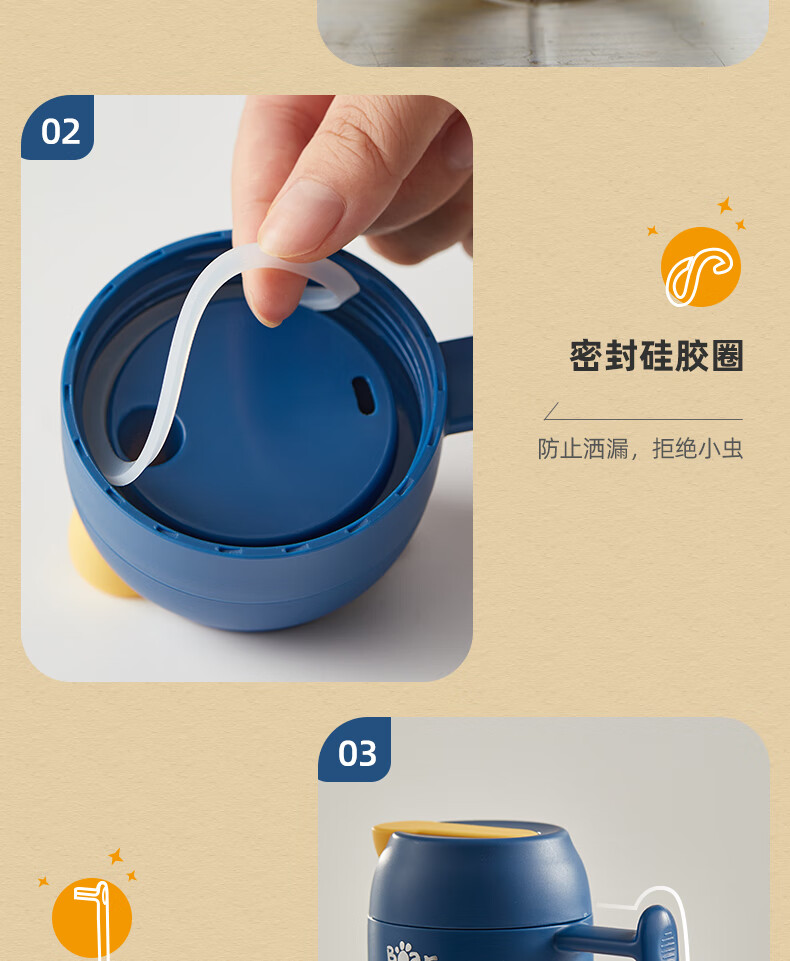 02

密封硅胶圈

防止洒漏，拒绝小虫

03

Bear