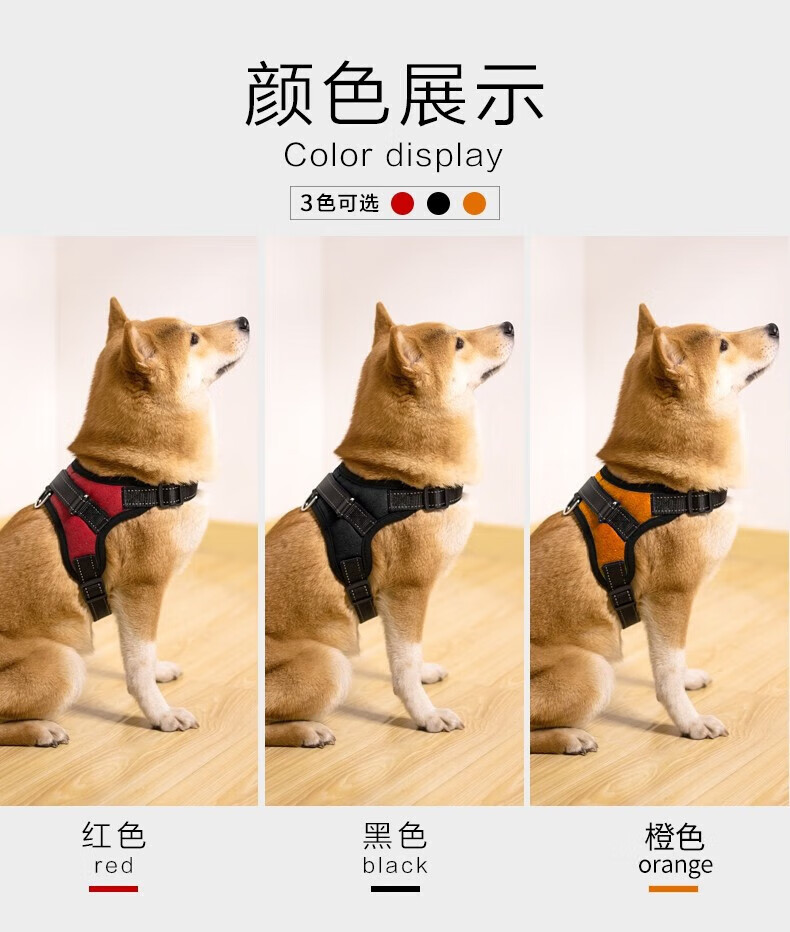 颜色展示
Color display
3色可选

红色
red

黑色
black

橙色
orange