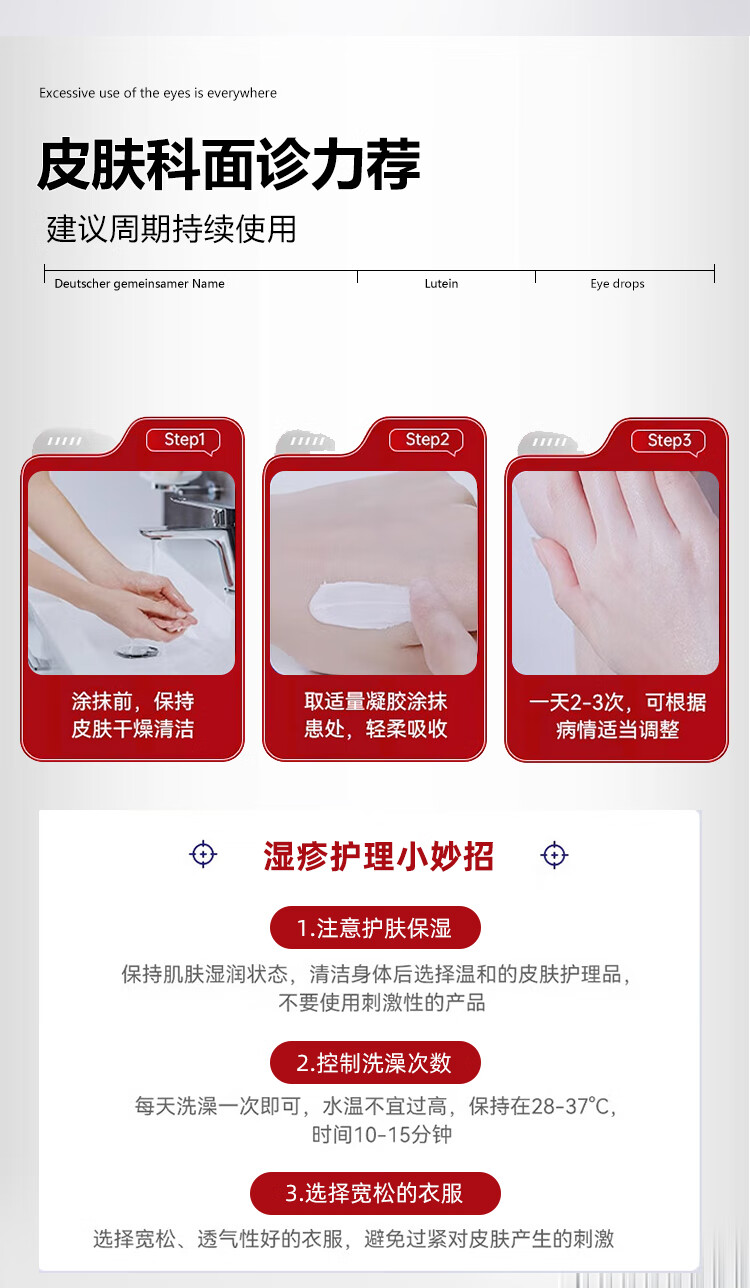 Excessive use of the eyes is everywhere

皮肤科面诊力荐

建议周期持续使用

Deutscher gemeinsamer Name

Lutein

Eye drops

Step1

涂抹前，保持皮肤干燥清洁

Step2

取适量凝胶涂抹患处，轻柔吸收

Step3

一天2-3次，可根据病情适当调整

湿疹护理小妙招

1.注意护肤保湿

保持肌肤湿润状态，清洁身体后选择温和的皮肤护理品，不要使用刺激性的产品

2.控制洗澡次数

每天洗澡一次即可，水温不宜过高，保持在28-37°C，时间10-15分钟

3.选择宽松的衣服

选择宽松、透气性好的衣服，避免过紧对皮肤产生的刺激