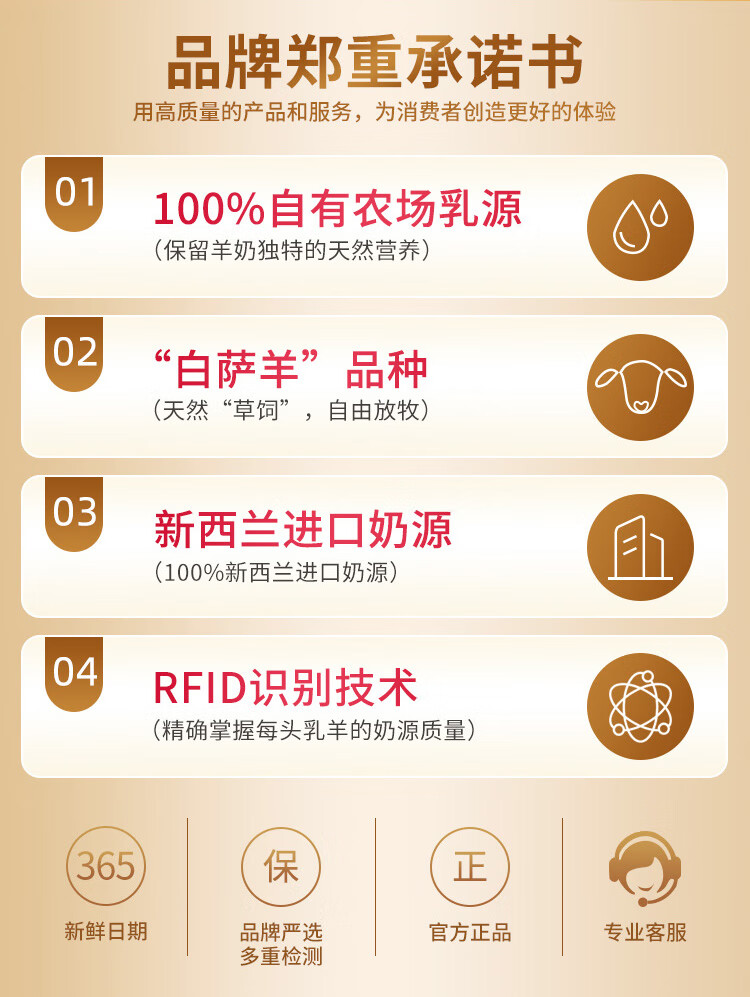 品牌郑重承诺书

用高质量的产品和服务，为消费者创造更好的体验

01

100%自有农场乳源

（保留羊奶独特的天然营养）

02

“白萨羊”品种

（天然“草饲”，自由放牧）

03

新西兰进口奶源

（100%新西兰进口奶源）

04

RFID识别技术

（精确掌握每头乳羊的奶源质量）

365

新鲜日期

保

品牌严选
多重检测

正

官方正品

专业客服