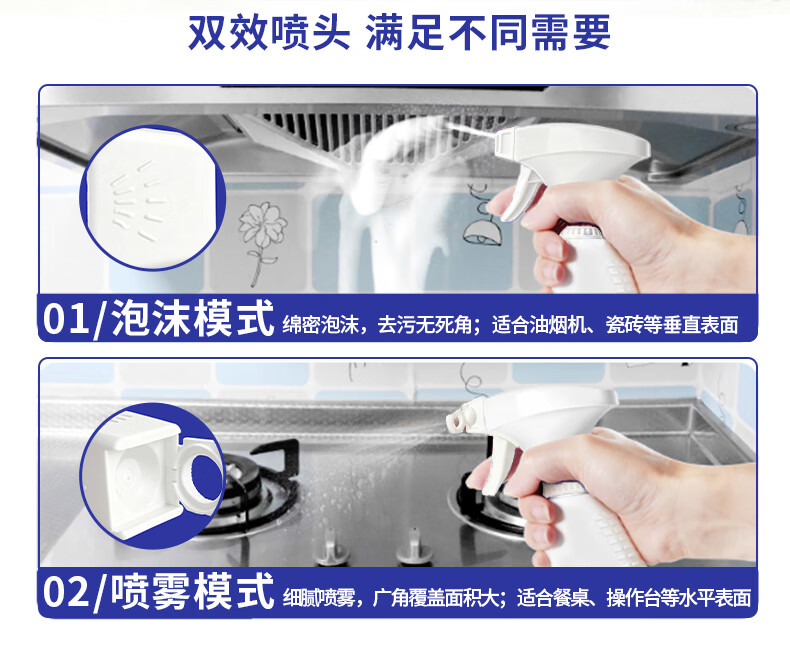 双效喷头 满足不同需要

01/泡沫模式 绵密泡沫，去污无死角；适合油烟机、瓷砖等垂直表面

02/喷雾模式 细腻喷雾，广角覆盖面积大；适合餐桌、操作台等水平表面