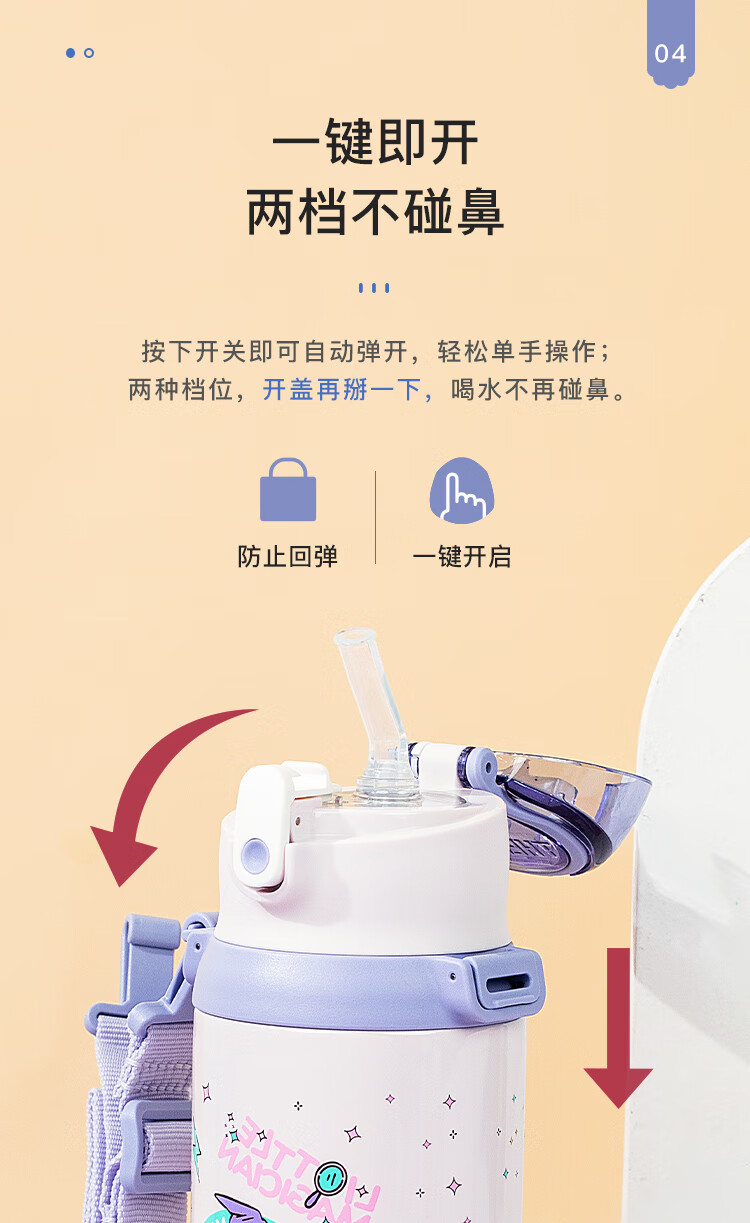 04

一键即开
两档不碰鼻

按下开关即可自动弹开，轻松单手操作；
两种档位，开盖再掰一下，喝水不再碰鼻。

防止回弹

一键开启

LITTLE MAGICIAN