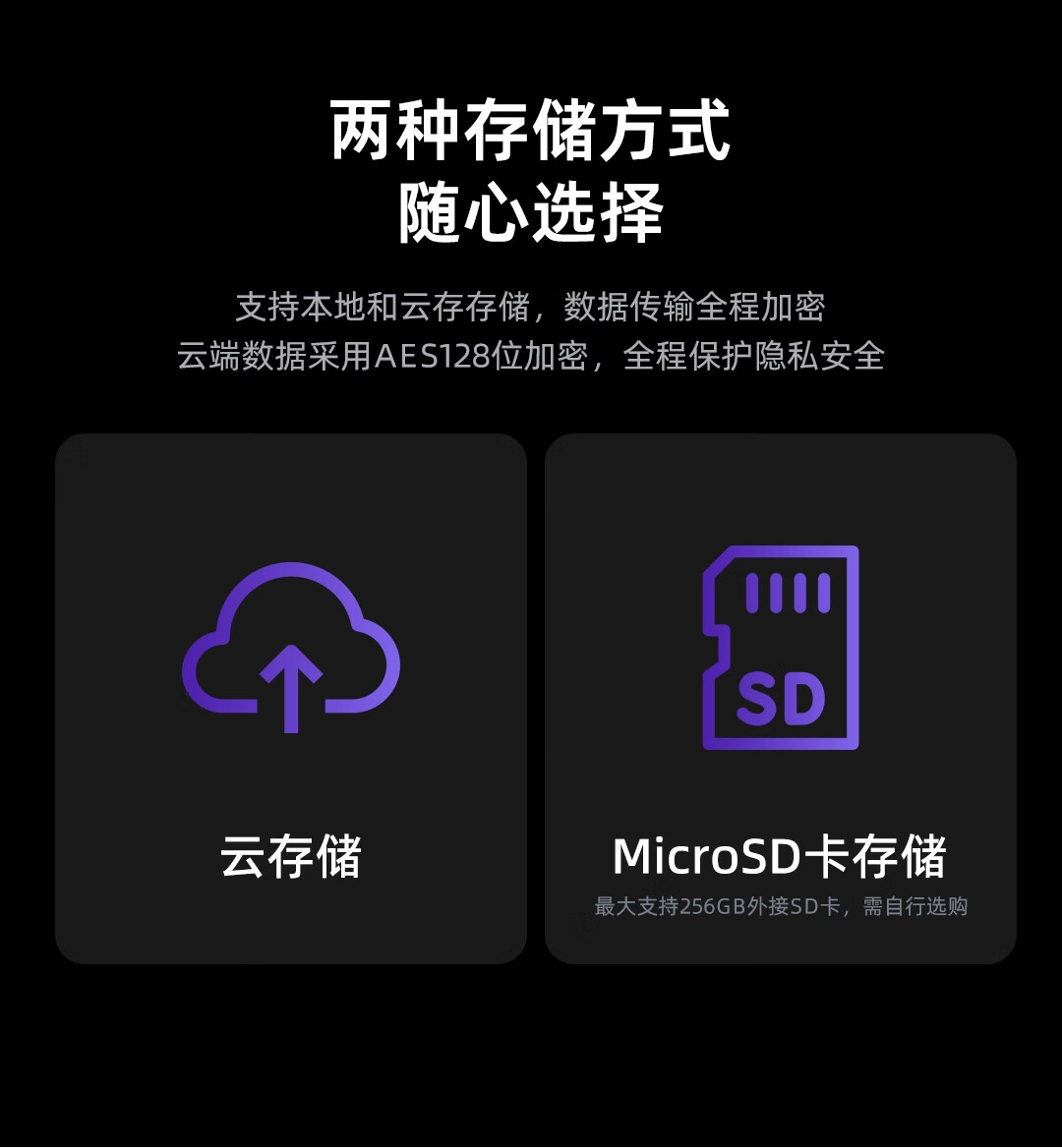 两种存储方式
随心选择

支持本地和云存存储，数据传输全程加密
云端数据采用AES128位加密，全程保护隐私安全

云存储

SD

MicroSD卡存储
最大支持256GB外接SD卡，需自行选购