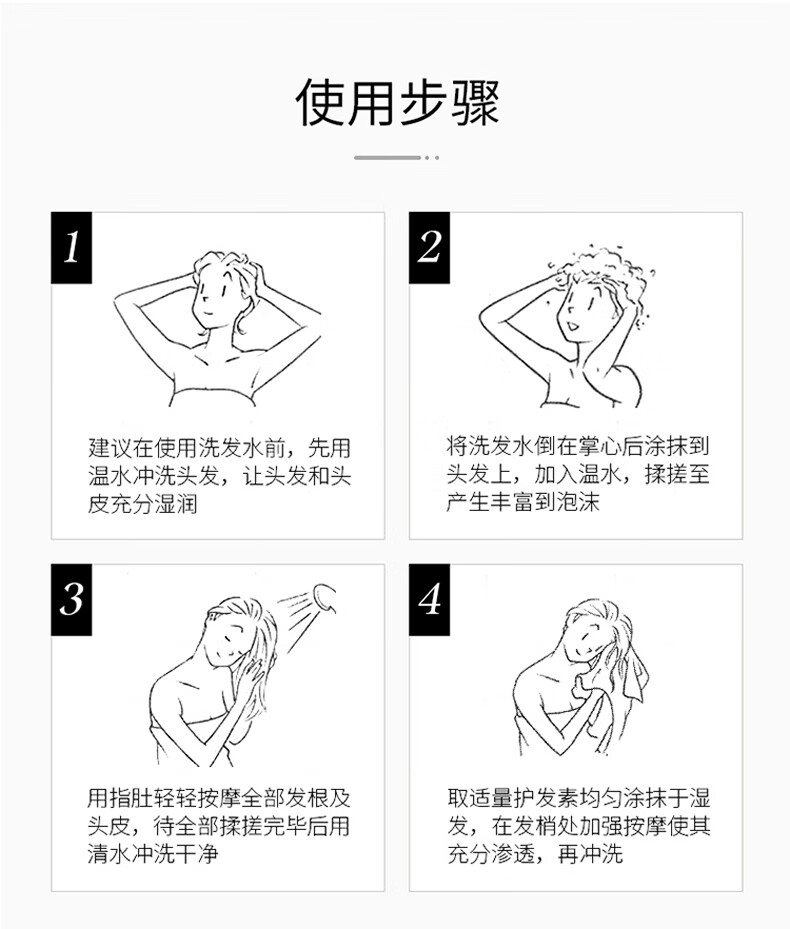 使用步骤

1

建议在使用洗发水前，先用温水冲洗头发，让头发和头皮充分湿润

2

将洗发水倒在掌心后涂抹到头发上，加入温水，揉搓至产生丰富到泡沫

3

用指肚轻轻按摩全部发根及头皮，待全部揉搓完毕后用清水冲洗干净

4

取适量护发素均匀涂抹于湿发，在发梢处加强按摩使其充分渗透，再冲洗