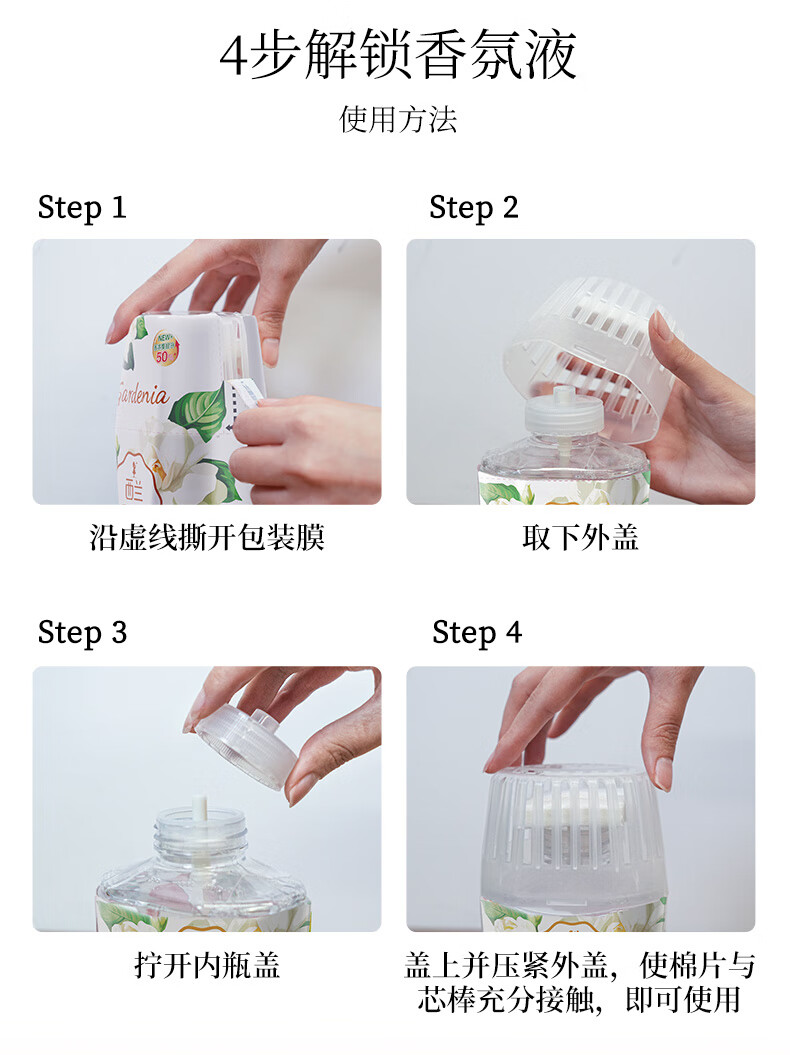 4步解锁香氛液

使用方法

Step 1

NEW
50

Gardenia

沿虚线撕开包装膜

Step 2

取下外盖

Step 3

拧开内瓶盖

Step 4

盖上并压紧外盖，使棉片与芯棒充分接触，即可使用