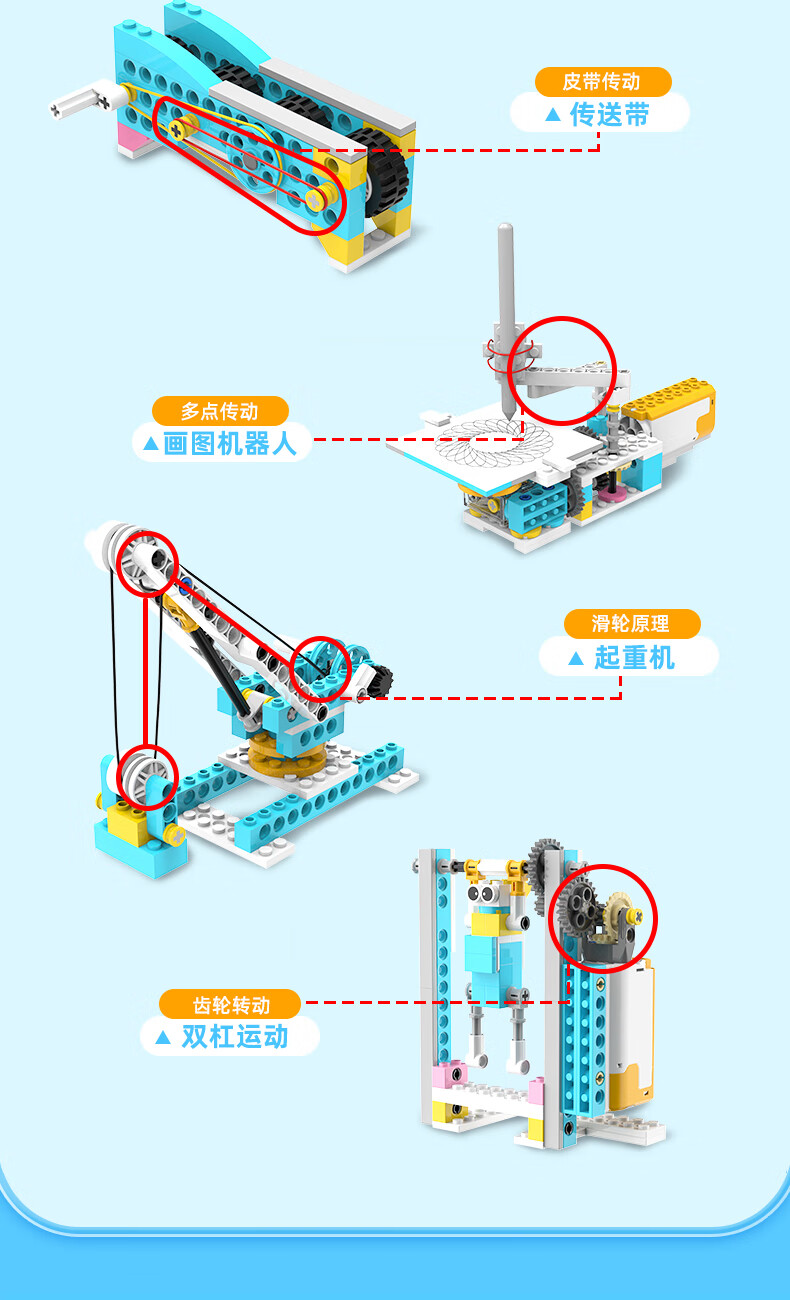 皮带传动
▲ 传送带

多点传动
▲ 画图机器人

滑轮原理
▲ 起重机

齿轮转动
▲ 双杠运动