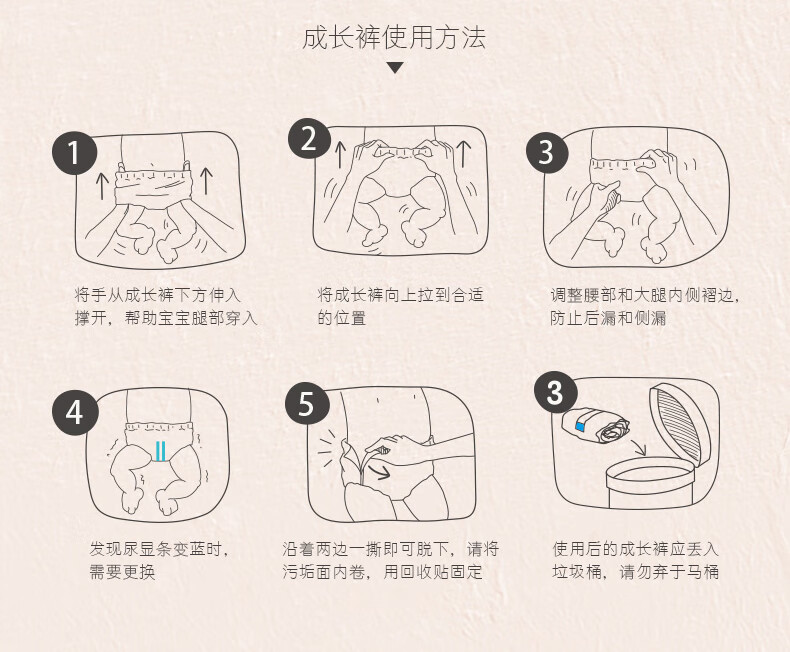 成长裤使用方法

1

将手从成长裤下方伸入撑开，帮助宝宝腿部穿入

2

将成长裤向上拉到合适的位置

3

调整腰部和大腿内侧褶边，防止后漏和侧漏

4

发现尿显条变蓝时，需要更换

5

沿着两边一撕即可脱下，请将污垢面内卷，用回收贴固定

3

使用后的成长裤应丢入垃圾桶，请勿弃于马桶