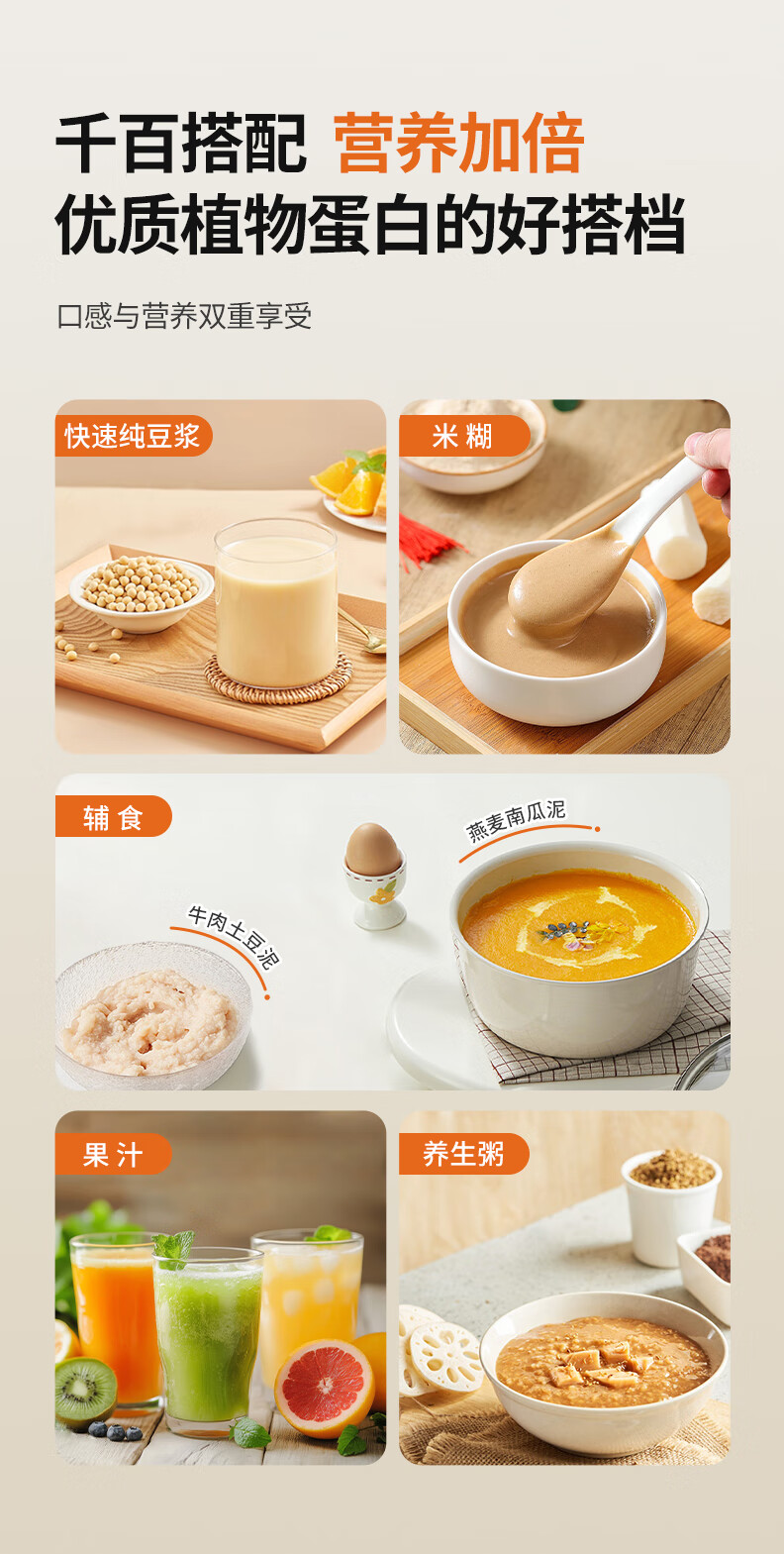 千百搭配 营养加倍
优质植物蛋白的好搭档

口感与营养双重享受

快速纯豆浆

米 糊

辅 食

牛肉土豆泥

燕麦南瓜泥

果 汁

养生粥