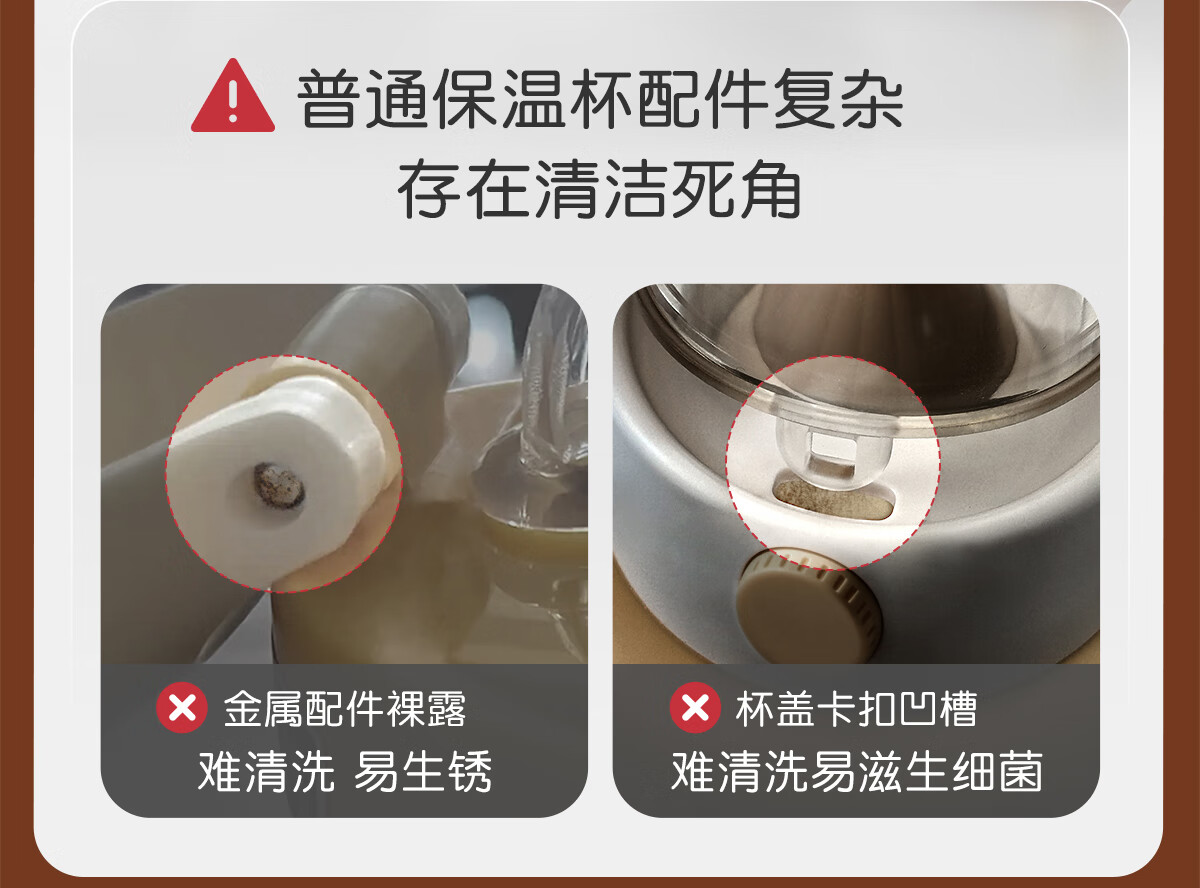 普通保温杯配件复杂
存在清洁死角

金属配件裸露
难清洗 易生锈

杯盖卡扣凹槽
难清洗易滋生细菌