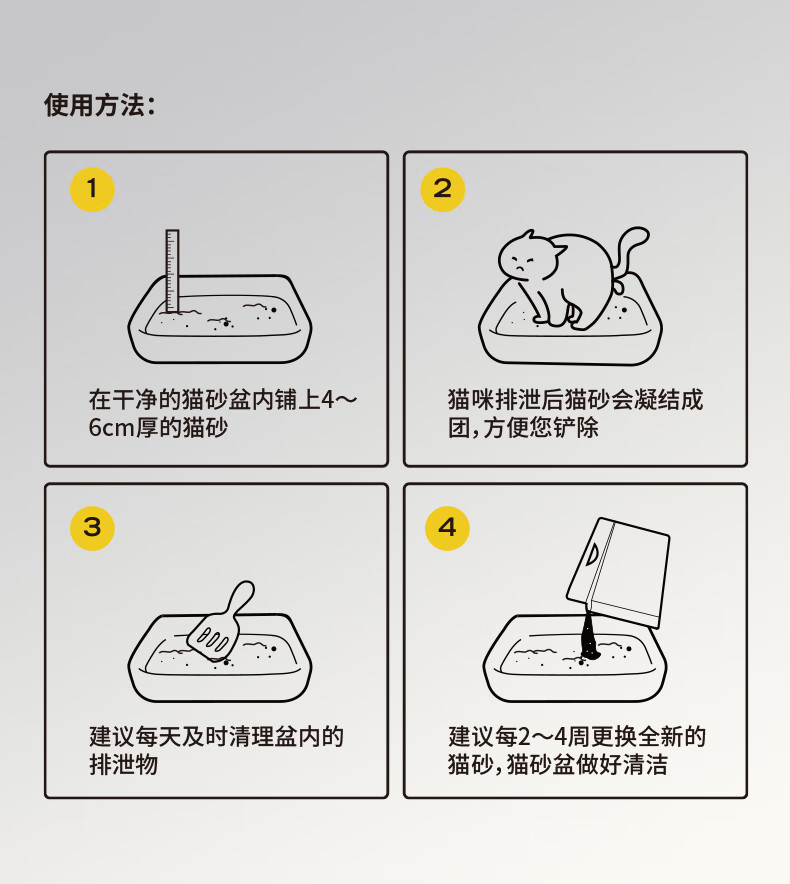 使用方法：

1

在干净的猫砂盆内铺上4～6cm厚的猫砂

2

猫咪排泄后猫砂会凝结成团，方便您铲除

3

建议每天及时清理盆内的排泄物

4

建议每2～4周更换全新的猫砂，猫砂盆做好清洁