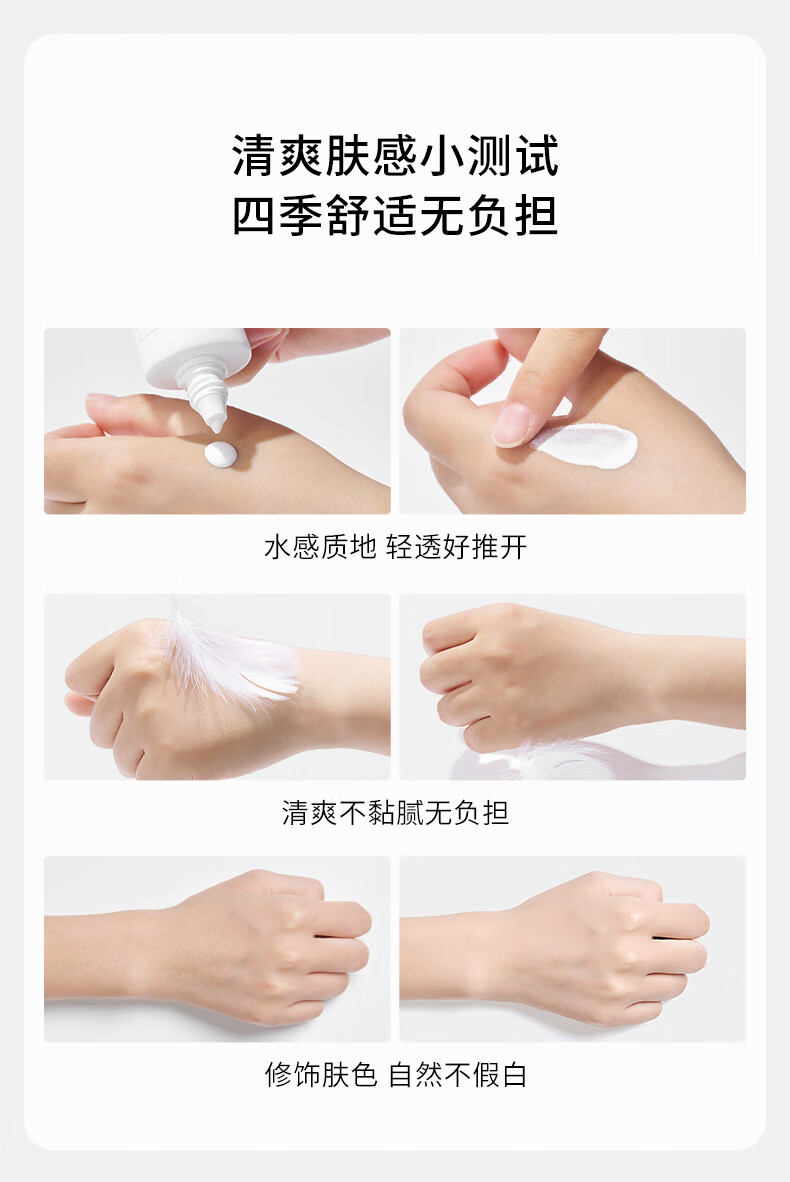 清爽肤感小测试
四季舒适无负担

水感质地 轻透好推开

清爽不黏腻无负担

修饰肤色 自然不假白