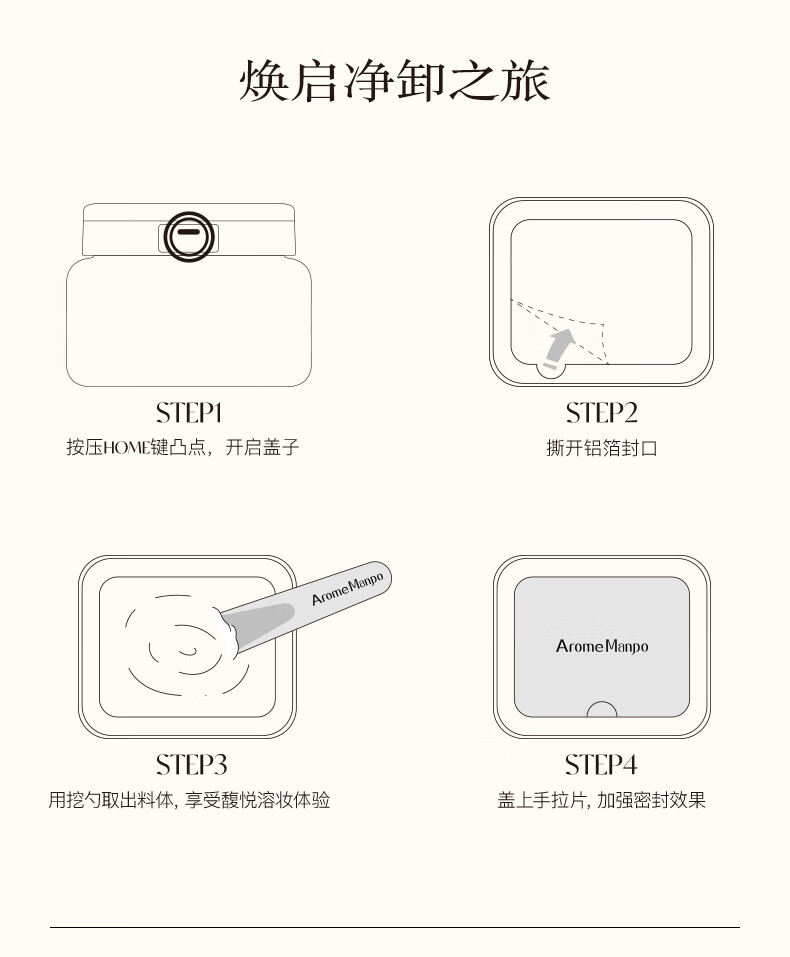 焕启净卸之旅

STEP1
按压HOME键凸点，开启盖子

STEP2
撕开铝箔封口

Arome Manpo

STEP3
用挖勺取出料体, 享受馥悦溶妆体验

Arome Manpo

STEP4
盖上手拉片, 加强密封效果