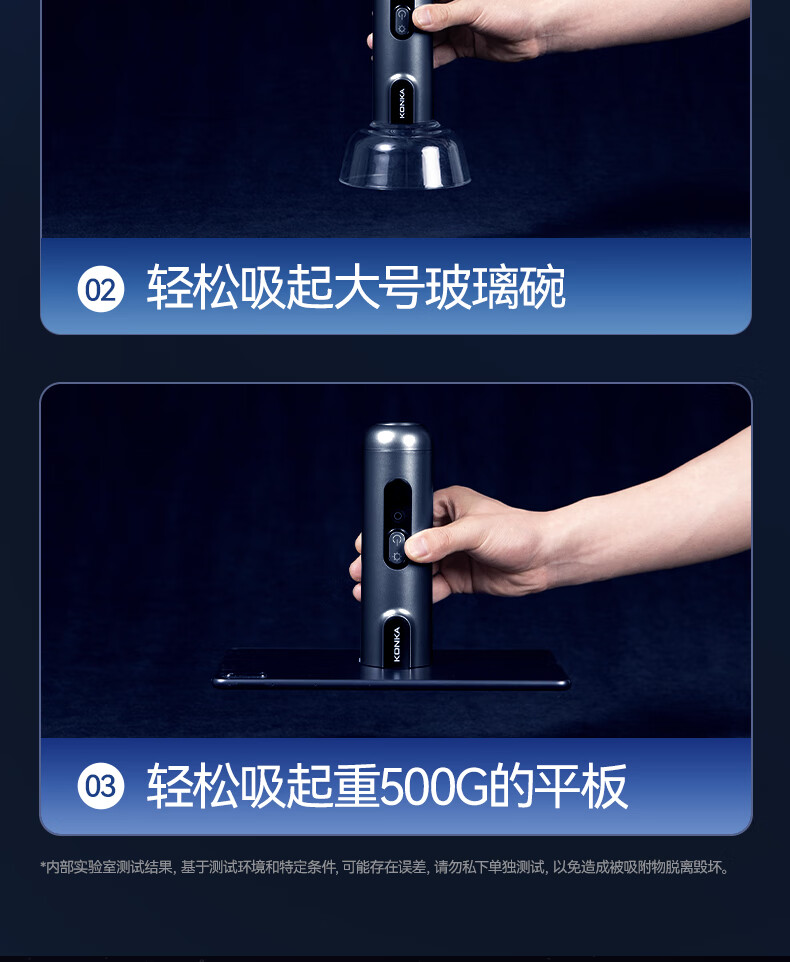 KONKA

02 轻松吸起大号玻璃碗

KONKA

03 轻松吸起重500G的平板

*内部实验室测试结果, 基于测试环境和特定条件, 可能存在误差, 请勿私下单独测试, 以免造成被吸附物脱离毁坏。