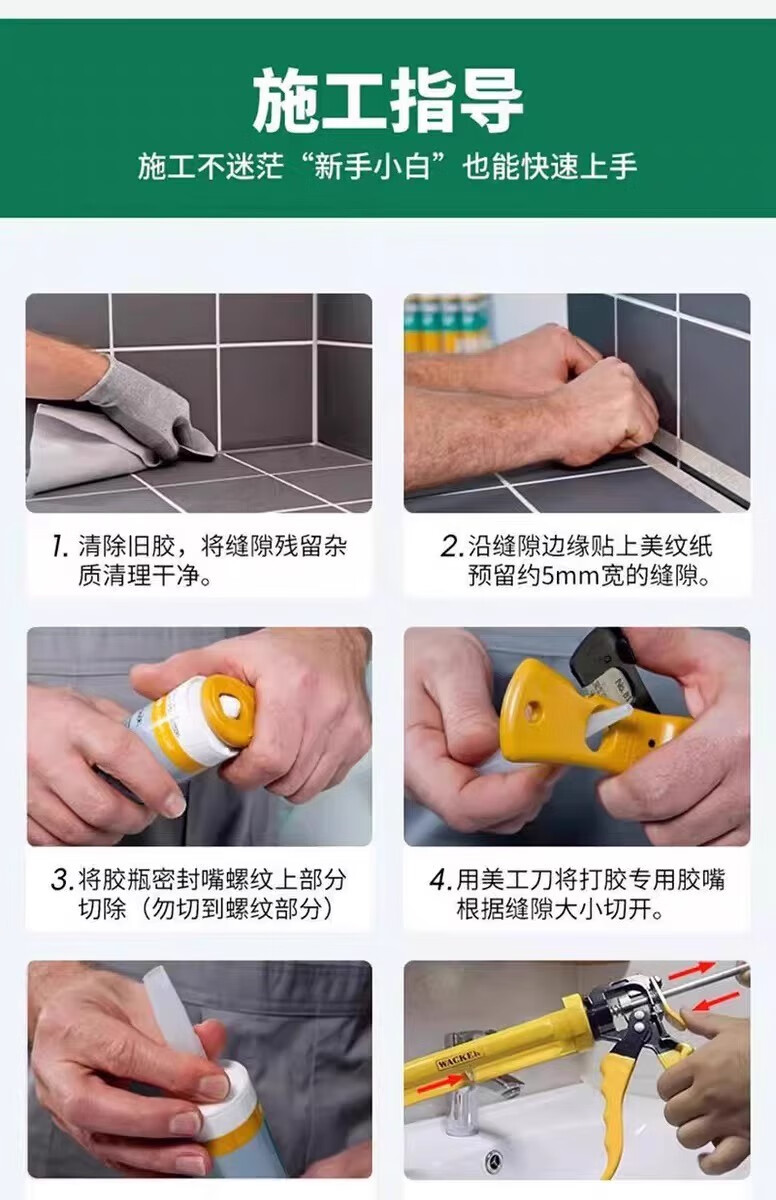 施工指导

施工不迷茫“新手小白”也能快速上手

1. 清除旧胶，将缝隙残留杂质清理干净。

2. 沿缝隙边缘贴上美纹纸预留约5mm宽的缝隙。

3. 将胶瓶密封嘴螺纹上部分切除（勿切到螺纹部分）

4. 用美工刀将打胶专用胶嘴根据缝隙大小切开。

WACKER