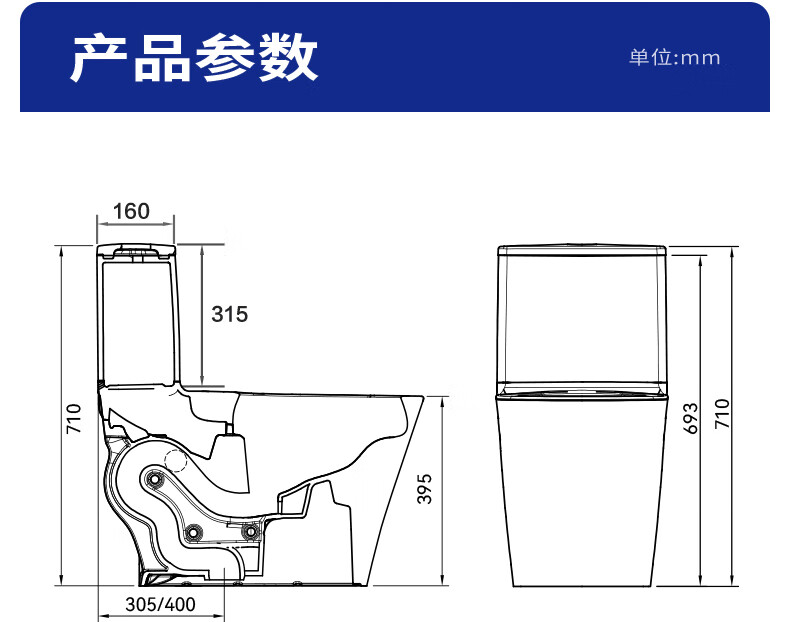 产品参数

单位:mm

160

315

710

395

305/400

693

710