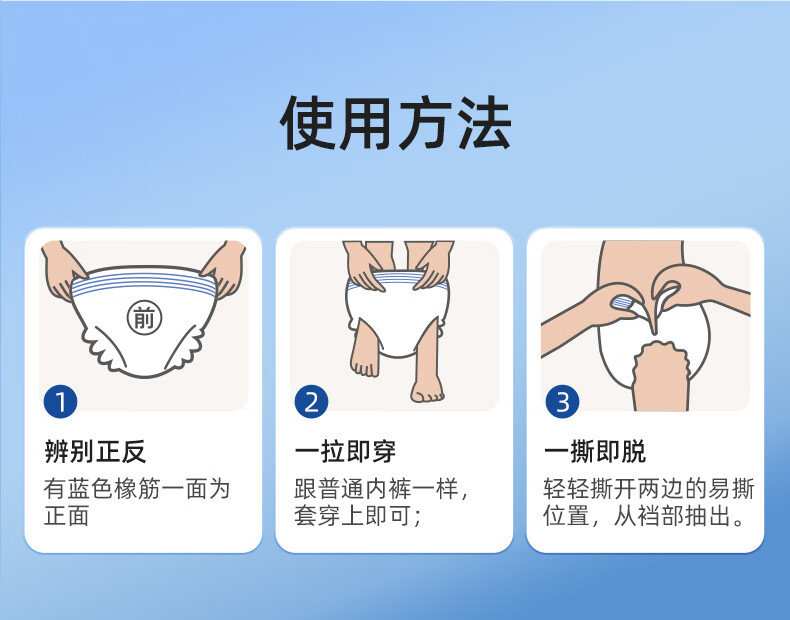 使用方法

前

1

辨别正反

有蓝色橡筋一面为正面

2

一拉即穿

跟普通内裤一样，套穿上即可；

3

一撕即脱

轻轻撕开两边的易撕位置，从裆部抽出。