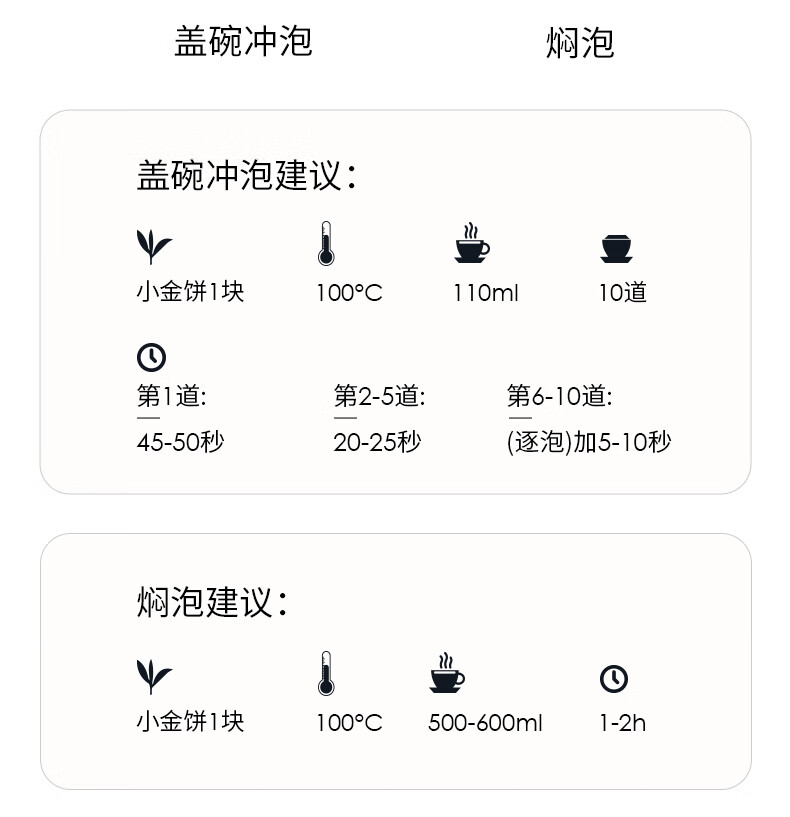 盖碗冲泡 焖泡

盖碗冲泡建议:

小金饼1块 100°C 110ml 10道

第1道:
45-50秒

第2-5道:
20-25秒

第6-10道:
(逐泡)加5-10秒

焖泡建议:

小金饼1块 100°C 500-600ml 1-2h