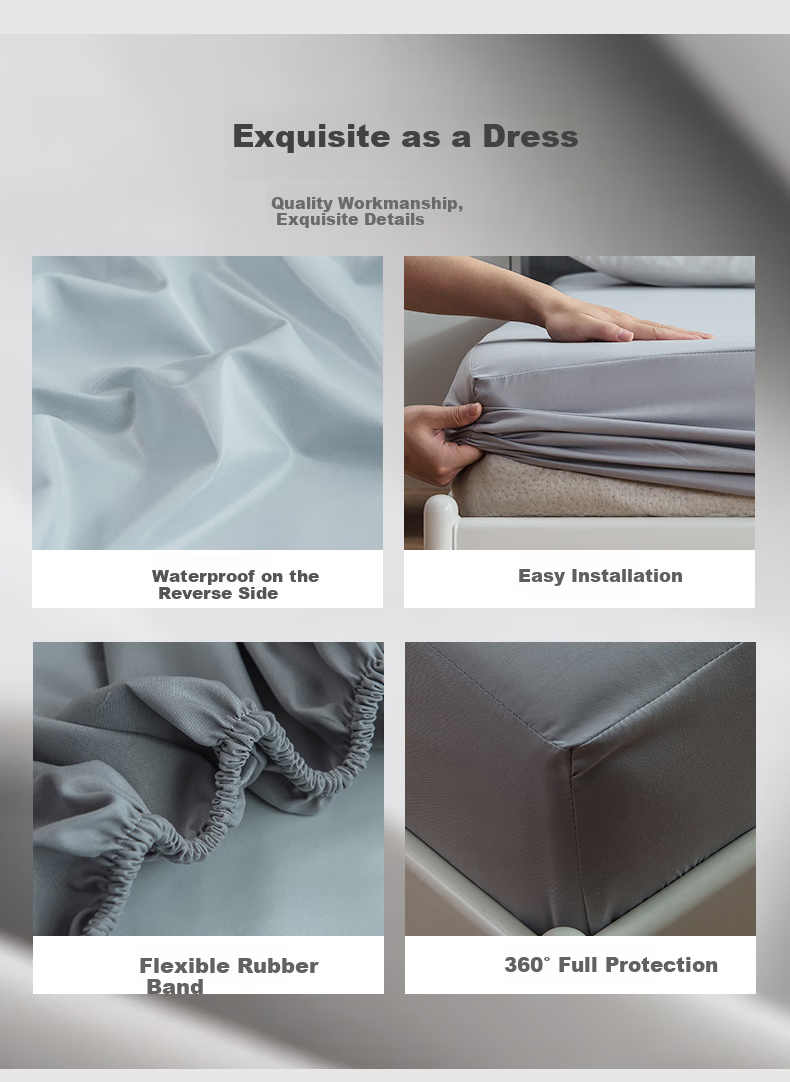 Exquisite as a Dress

Quality Workmanship, Exquisite Details

Waterproof on the Reverse Side

Easy Installation

Flexible Rubber Band

360° Full Protection