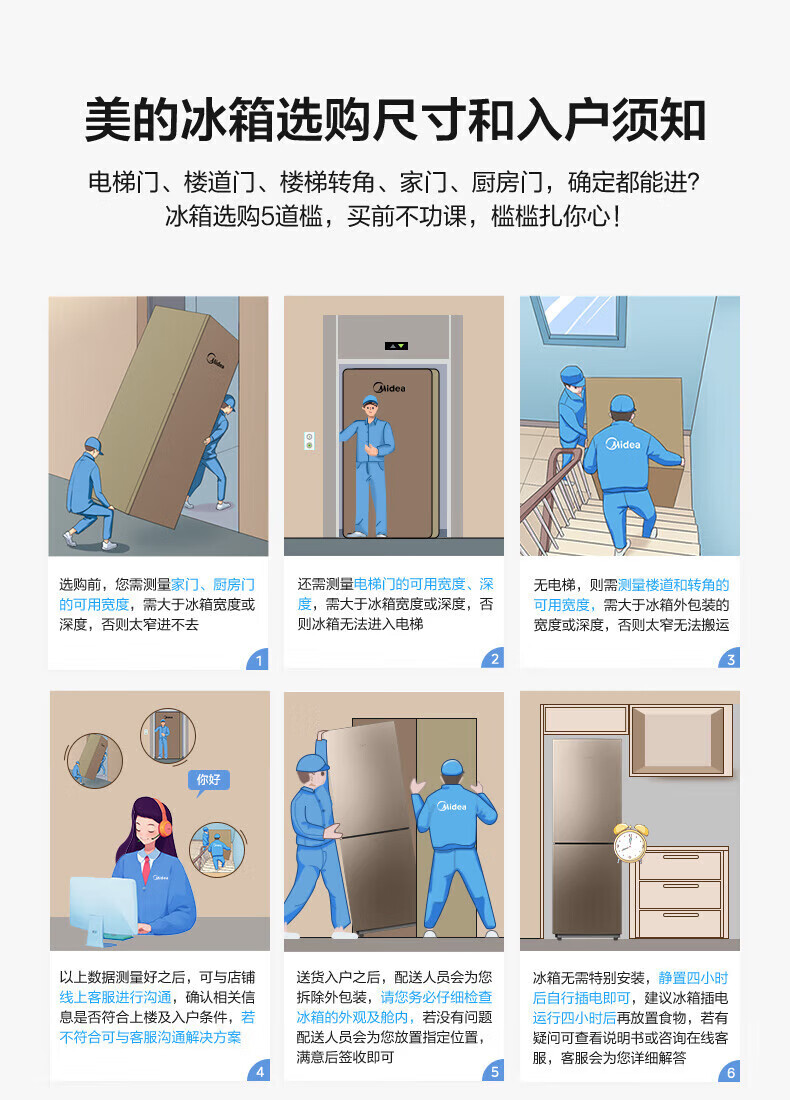 美的冰箱选购尺寸和入户须知

电梯门、楼道门、楼梯转角、家门、厨房门，确定都能进?
冰箱选购5道槛，买前不功课，槛槛扎你心!

Midea

选购前，您需测量家门、厨房门的可用宽度，需大于冰箱宽度或深度，否则太窄进不去

1

Midea

还需测量电梯门的可用宽度、深度，需大于冰箱宽度或深度，否则冰箱无法进入电梯

2

Midea

无电梯，则需测量楼道和转角的可用宽度，需大于冰箱外包装的宽度或深度，否则太窄无法搬运

3

你好

以上数据测量好之后，可与店铺线上客服进行沟通，确认相关信息是否符合上楼及入户条件，若不符合可与客服沟通解决方案

4

Midea

送货入户之后，配送人员会为您拆除外包装，请您务必仔细检查冰箱的外观及舱内，若没有问题配送人员会为您放置指定位置，满意后签收即可

5

冰箱无需特别安装，静置四小时后自行插电即可，建议冰箱插电运行四小时后再放置食物，若有疑问可查看说明书或咨询在线客服，客服会为您详细解答

6