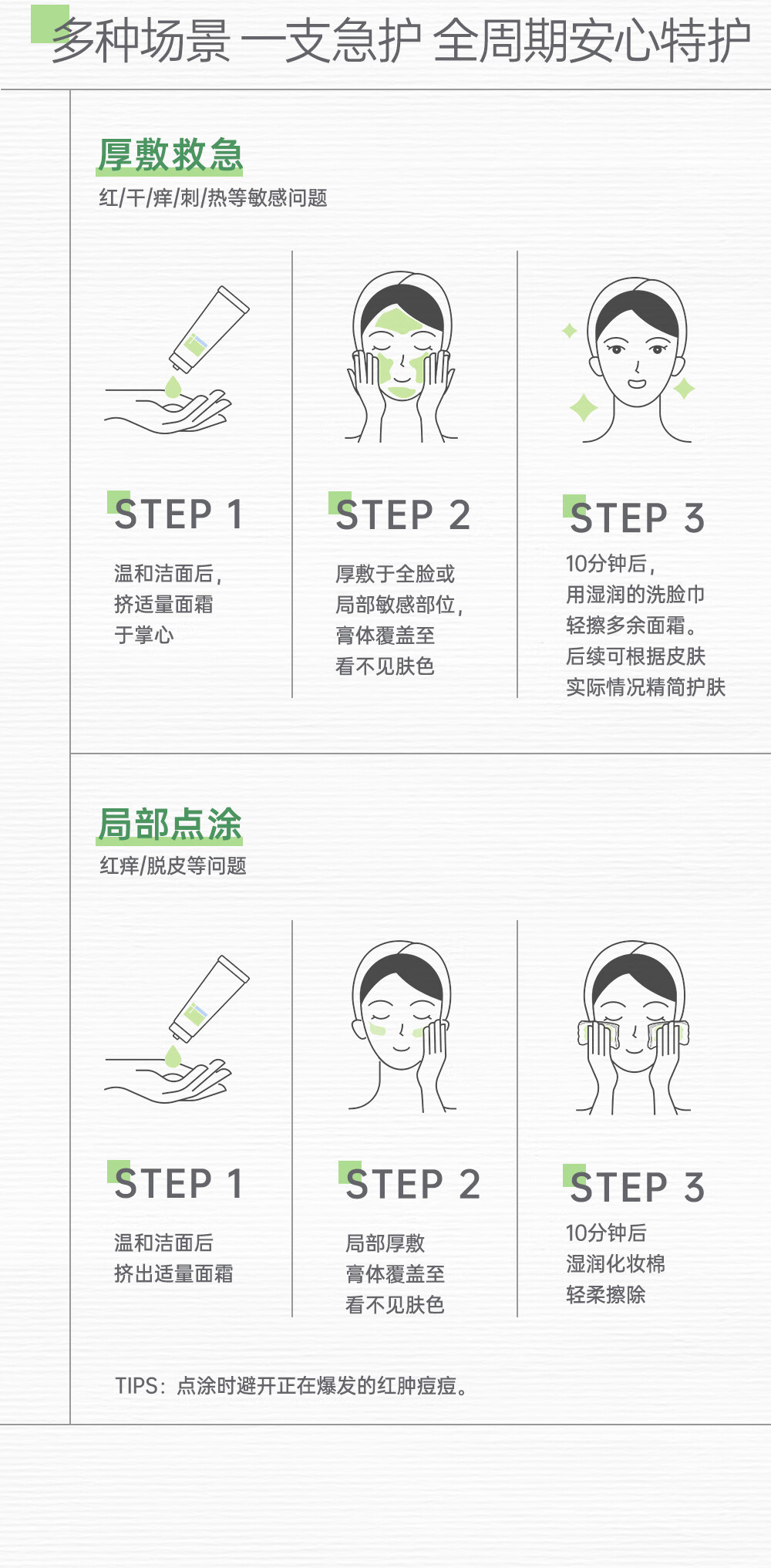 多种场景 一支急护 全周期安心特护

厚敷救急

红/干/痒/刺/热等敏感问题

STEP 1

温和洁面后，挤适量面霜于掌心

STEP 2

厚敷于全脸或局部敏感部位，膏体覆盖至看不见肤色

STEP 3

10分钟后，用湿润的洗脸巾轻擦多余面霜。后续可根据皮肤实际情况精简护肤

局部点涂

红痒/脱皮等问题

STEP 1

温和洁面后挤出适量面霜

STEP 2

局部厚敷膏体覆盖至看不见肤色

STEP 3

10分钟后湿润化妆棉轻柔擦除

TIPS：点涂时避开正在爆发的红肿痘痘。