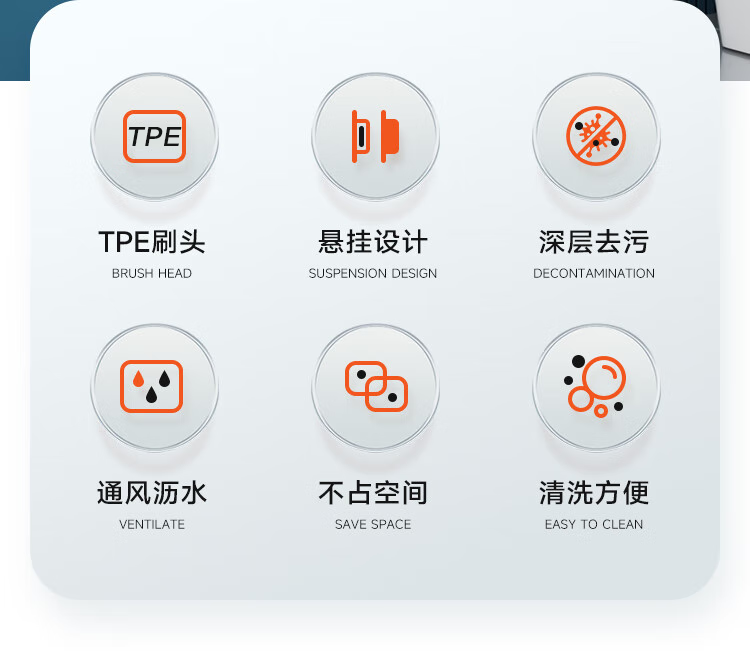 TPE

TPE刷头
BRUSH HEAD

悬挂设计
SUSPENSION DESIGN

深层去污
DECONTAMINATION

通风沥水
VENTILATE

不占空间
SAVE SPACE

清洗方便
EASY TO CLEAN