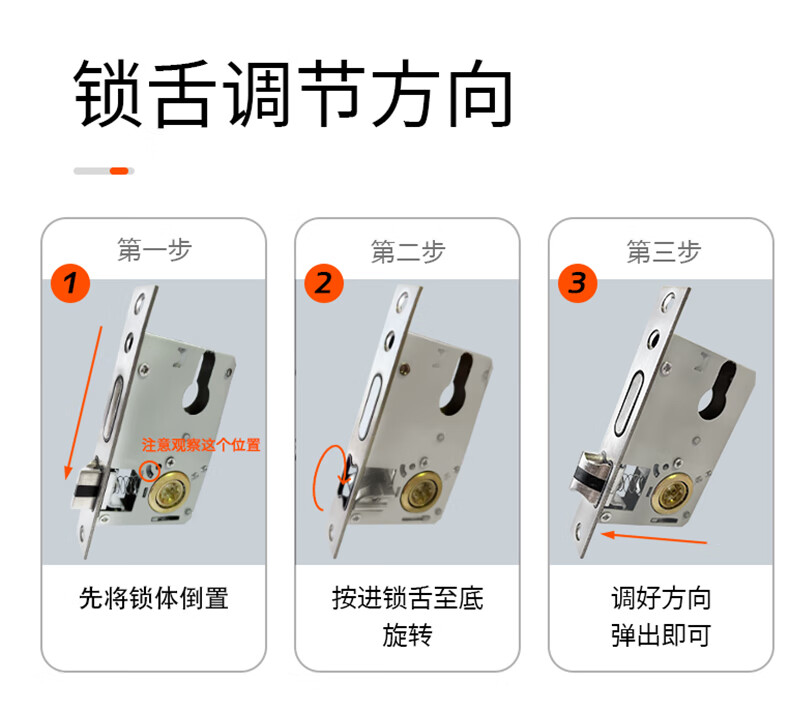 锁舌调节方向

第一步

1

注意观察这个位置

先将锁体倒置

第二步

2

按进锁舌至底旋转

第三步

3

调好方向弹出即可