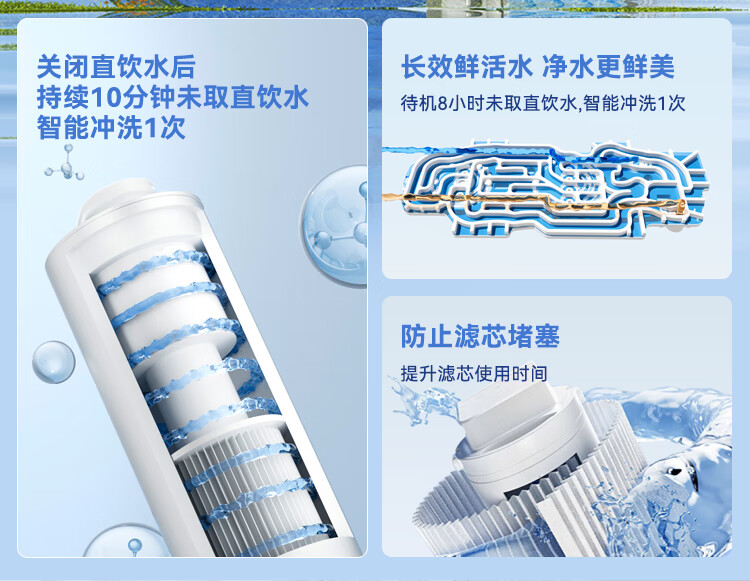 关闭直饮水后
持续10分钟未取直饮水
智能冲洗1次

长效鲜活水 净水更鲜美
待机8小时未取直饮水,智能冲洗1次

防止滤芯堵塞
提升滤芯使用时间