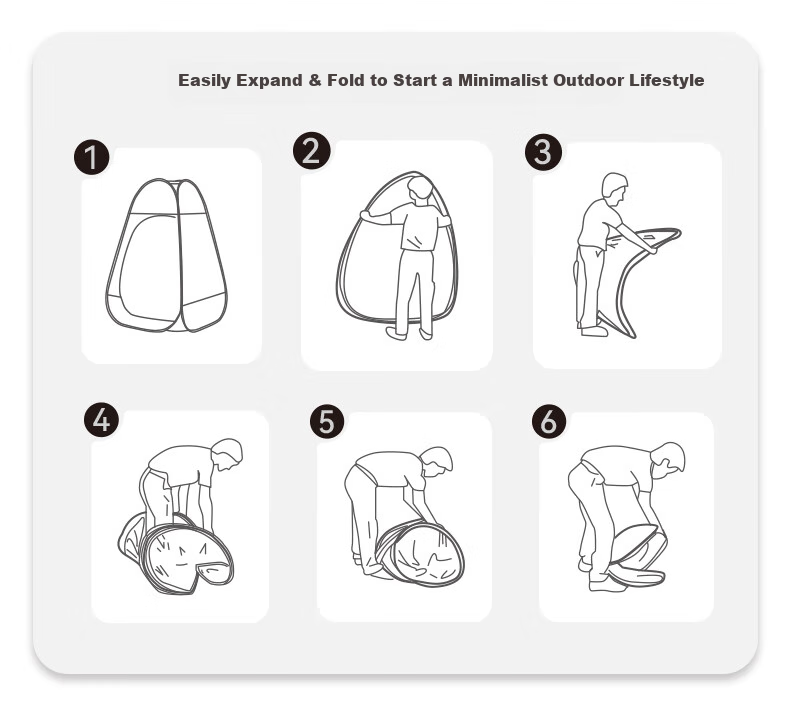 Easily Expand & Fold to Start a Minimalist Outdoor Lifestyle

1

2

3

4

5

6