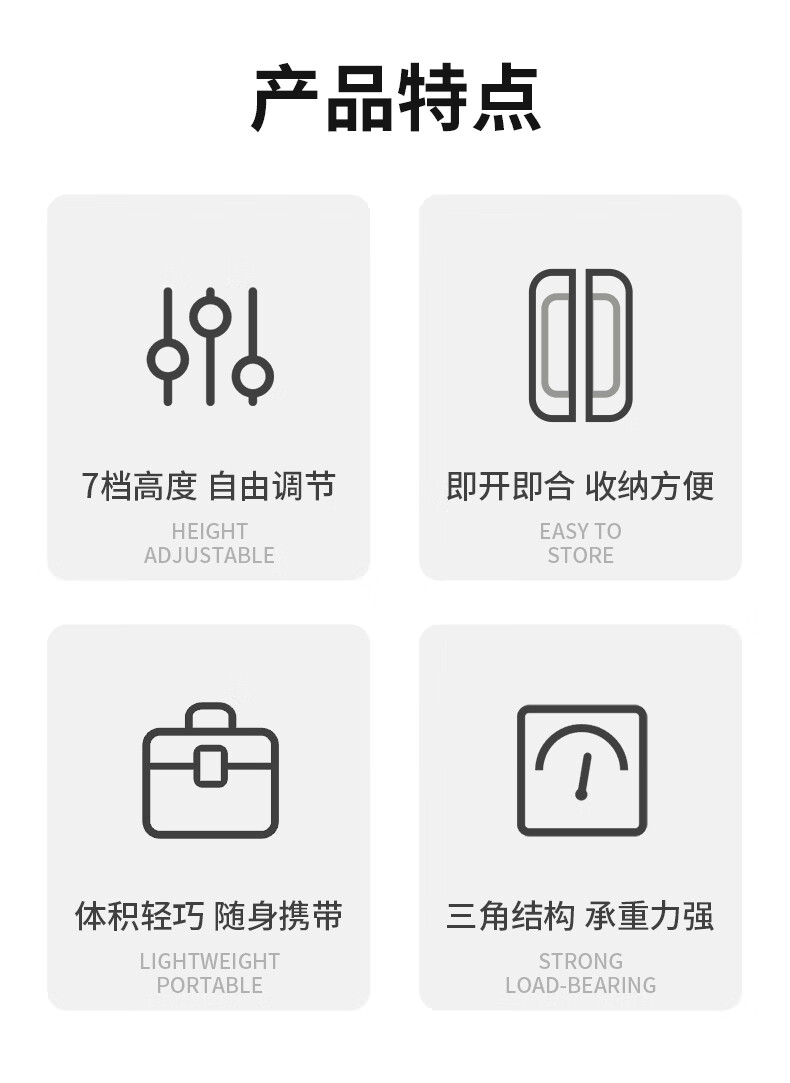 产品特点

7档高度 自由调节

HEIGHT
ADJUSTABLE

即开即合 收纳方便

EASY TO
STORE

体积轻巧 随身携带

LIGHTWEIGHT
PORTABLE

三角结构 承重力强

STRONG
LOAD-BEARING