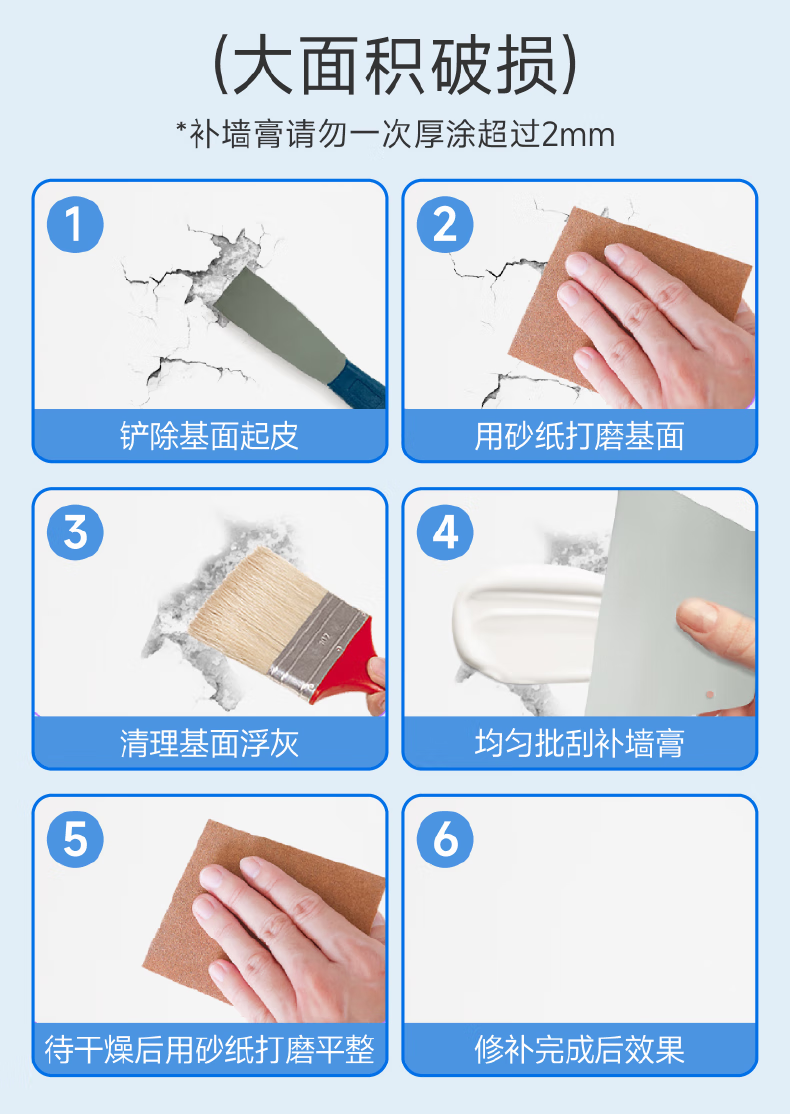 (大面积破损)

*补墙膏请勿一次厚涂超过2mm

1
铲除基面起皮

2
用砂纸打磨基面

3
清理基面浮灰

4
均匀批刮补墙膏

5
待干燥后用砂纸打磨平整

6
修补完成后效果