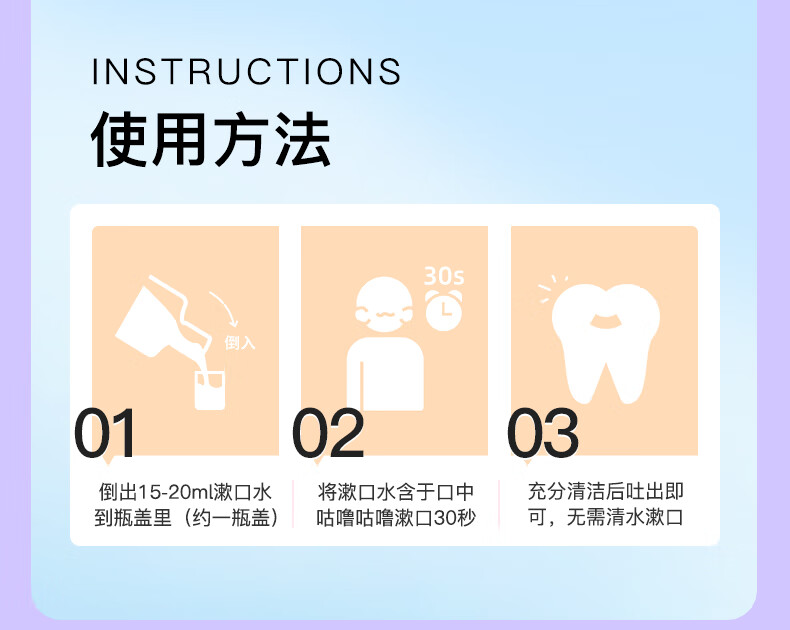 INSTRUCTIONS
使用方法

倒入

01

倒出15-20ml漱口水到瓶盖里（约一瓶盖）

30s

02

将漱口水含于口中咕噜咕噜漱口30秒

03

充分清洁后吐出即可，无需清水漱口