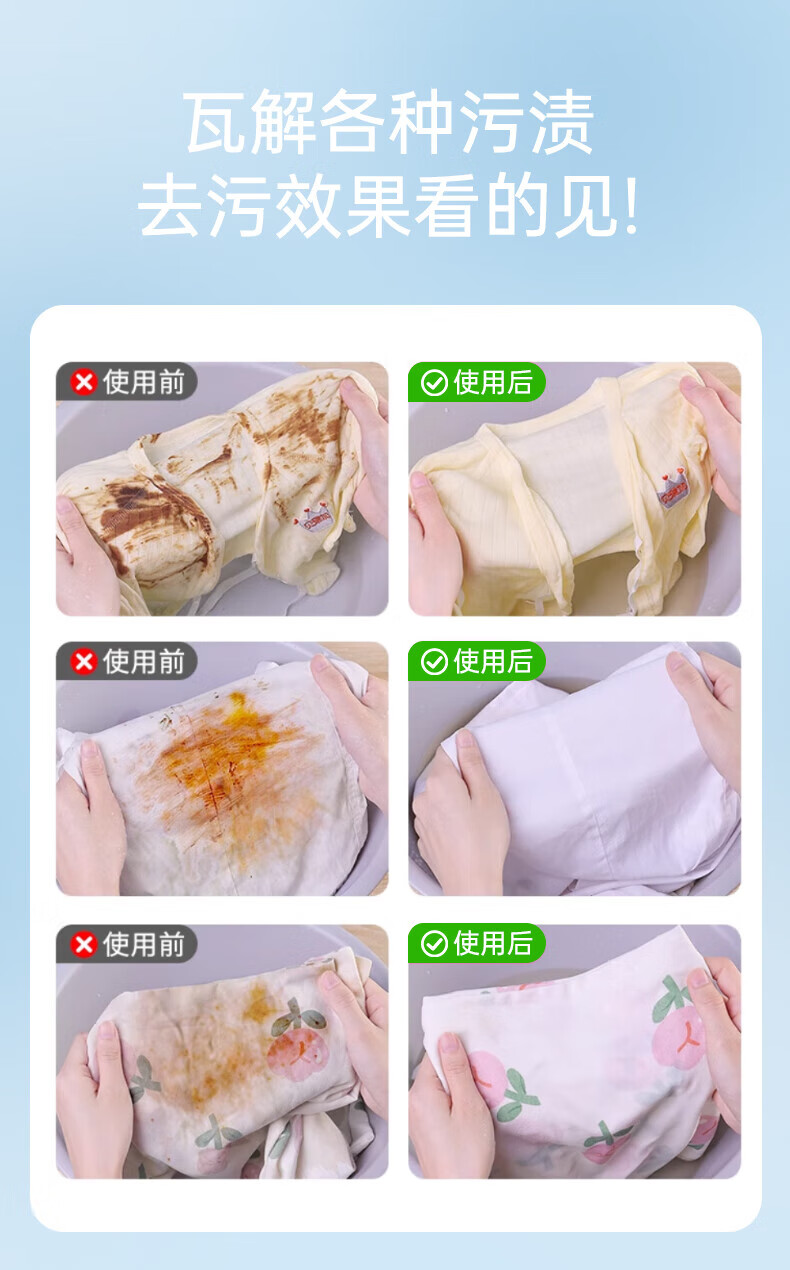 瓦解各种污渍
去污效果看的见!

使用前

使用后

使用前

使用后

使用前

使用后