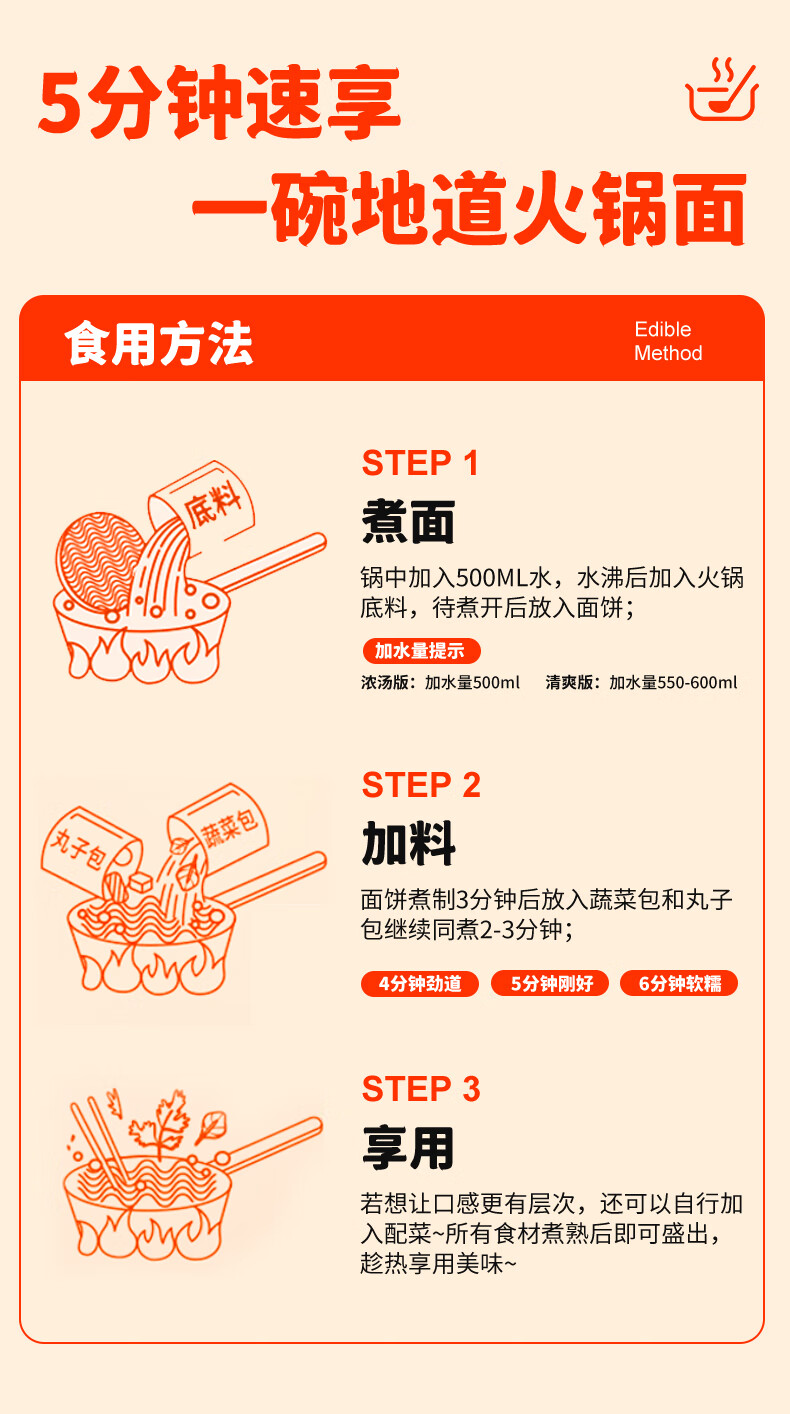 5分钟速享
一碗地道火锅面

食用方法
Edible Method

底料

STEP 1
煮面
锅中加入500ML水，水沸后加入火锅底料，待煮开后放入面饼；
加水量提示
浓汤版：加水量500ml 清爽版：加水量550-600ml

丸子包
蔬菜包

STEP 2
加料
面饼煮制3分钟后放入蔬菜包和丸子包继续同煮2-3分钟；
4分钟劲道 5分钟刚好 6分钟软糯

STEP 3
享用
若想让口感更有层次，还可以自行加入配菜~所有食材煮熟后即可盛出，趁热享用美味~